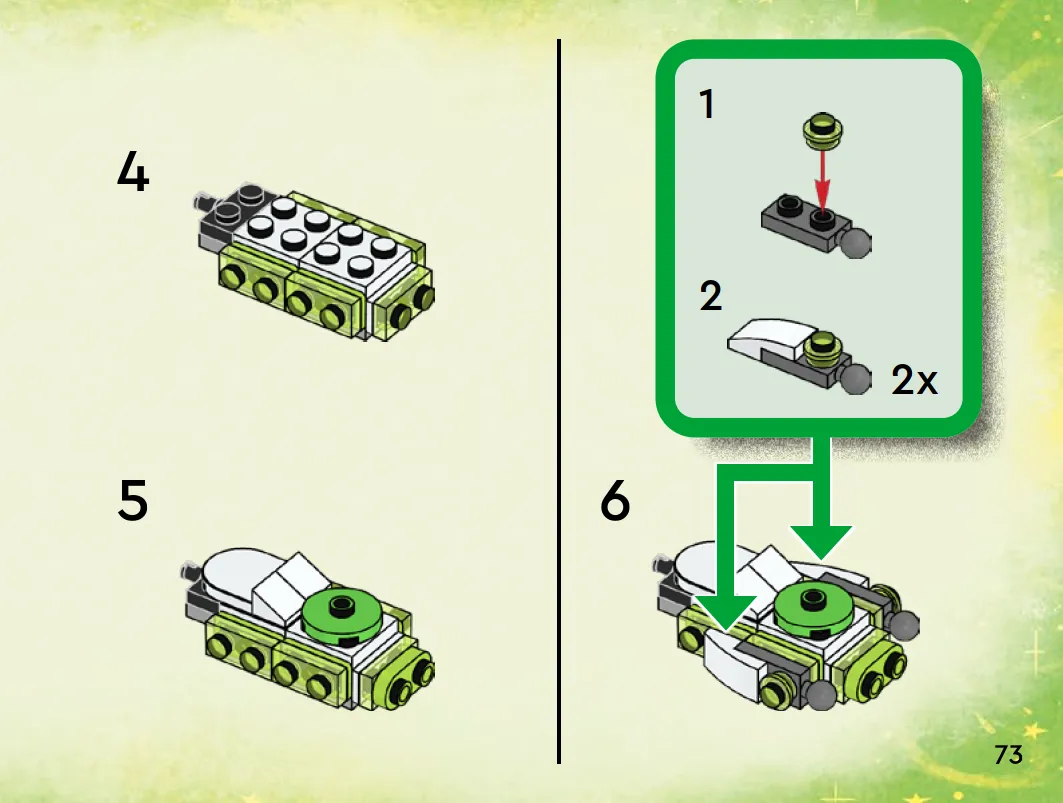 4

5

1

2

2x

6

73