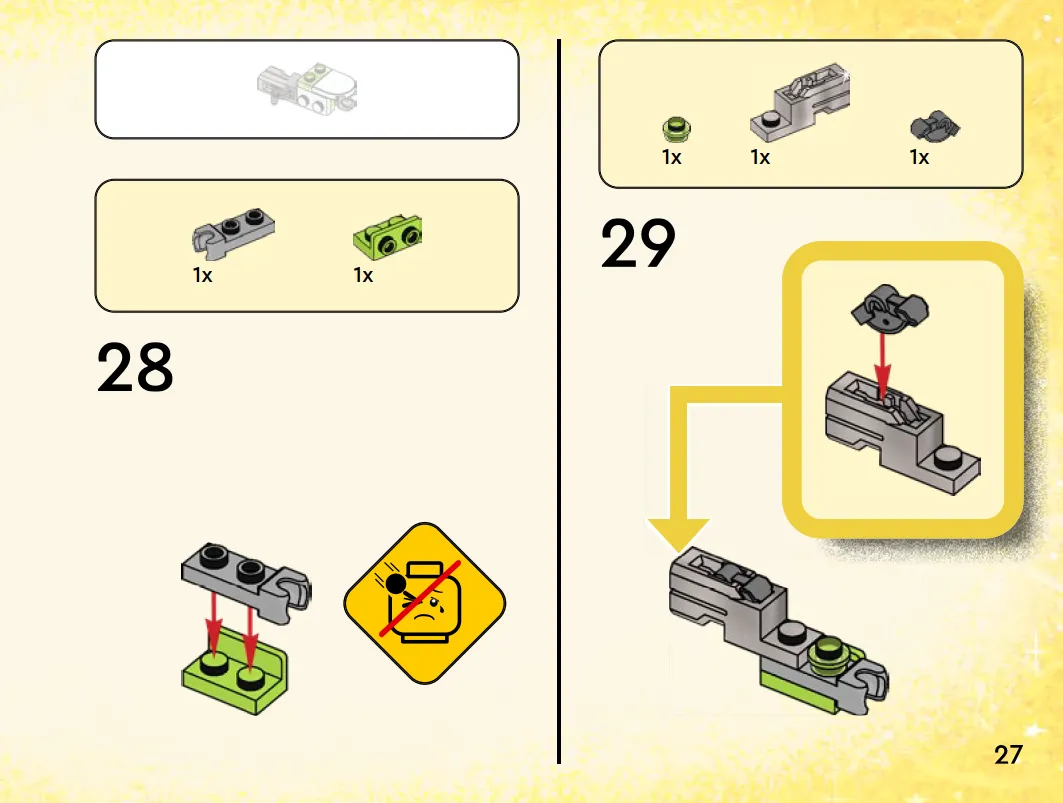 1x 1x

28

1x 1x 1x

29

27