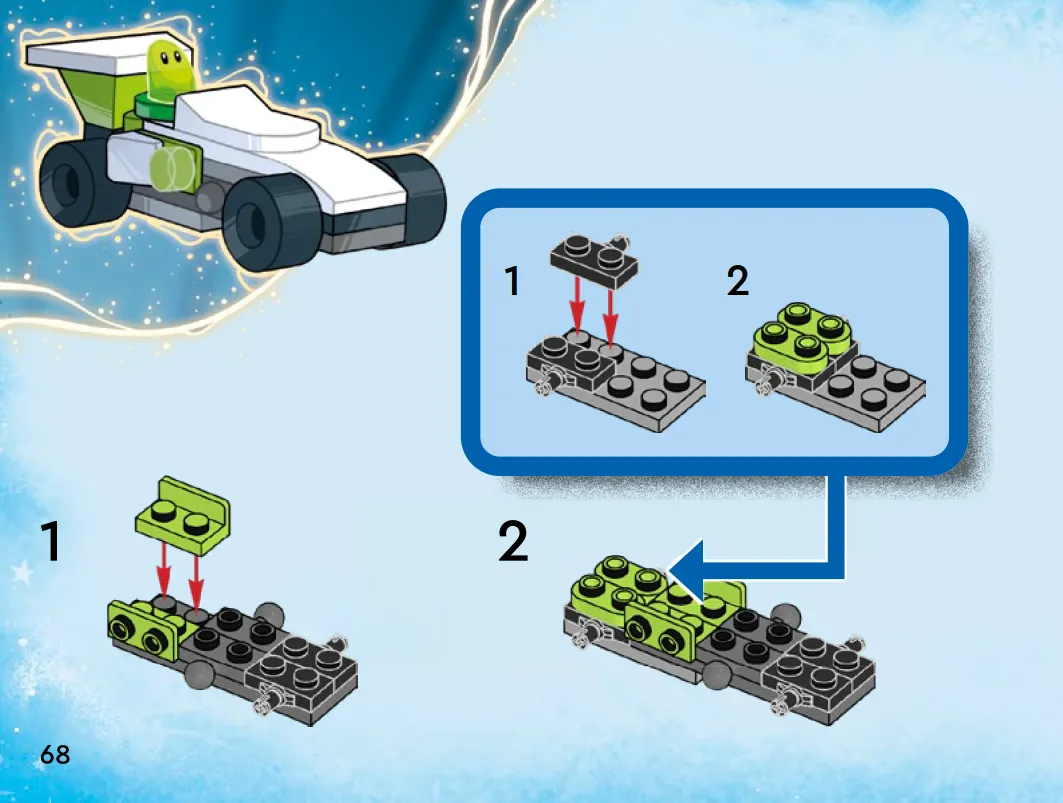 1

2

1

2

68