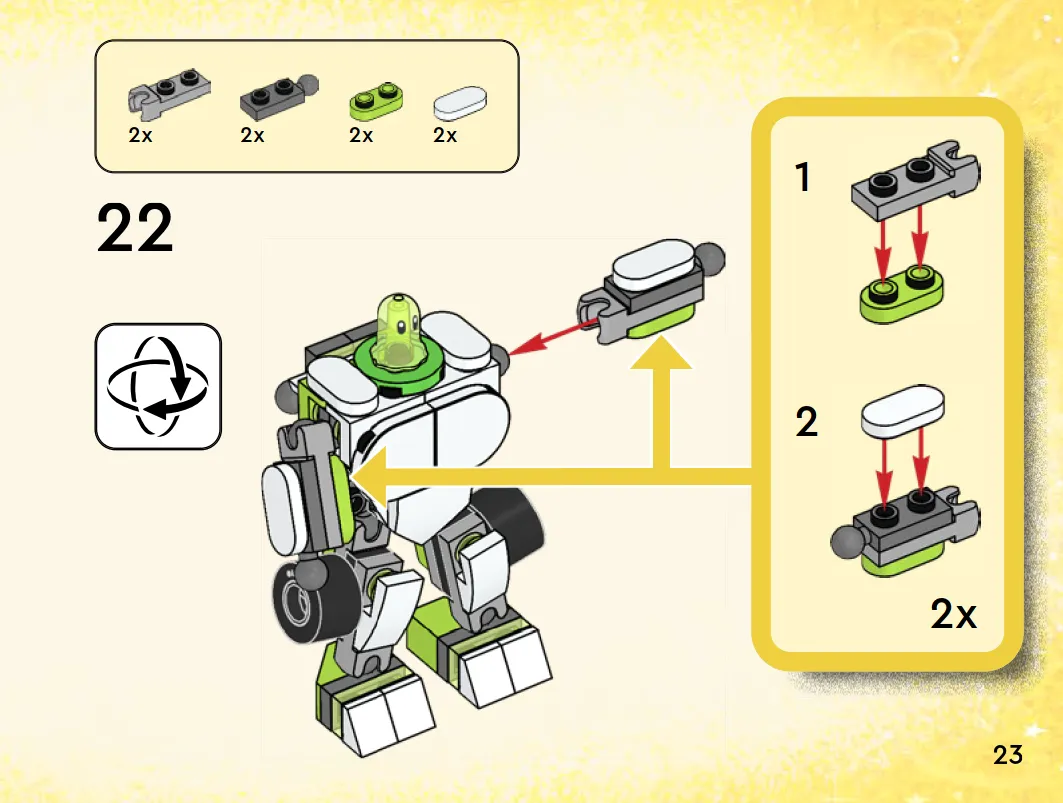 2x 2x 2x 2x

22

1

2

2x

23