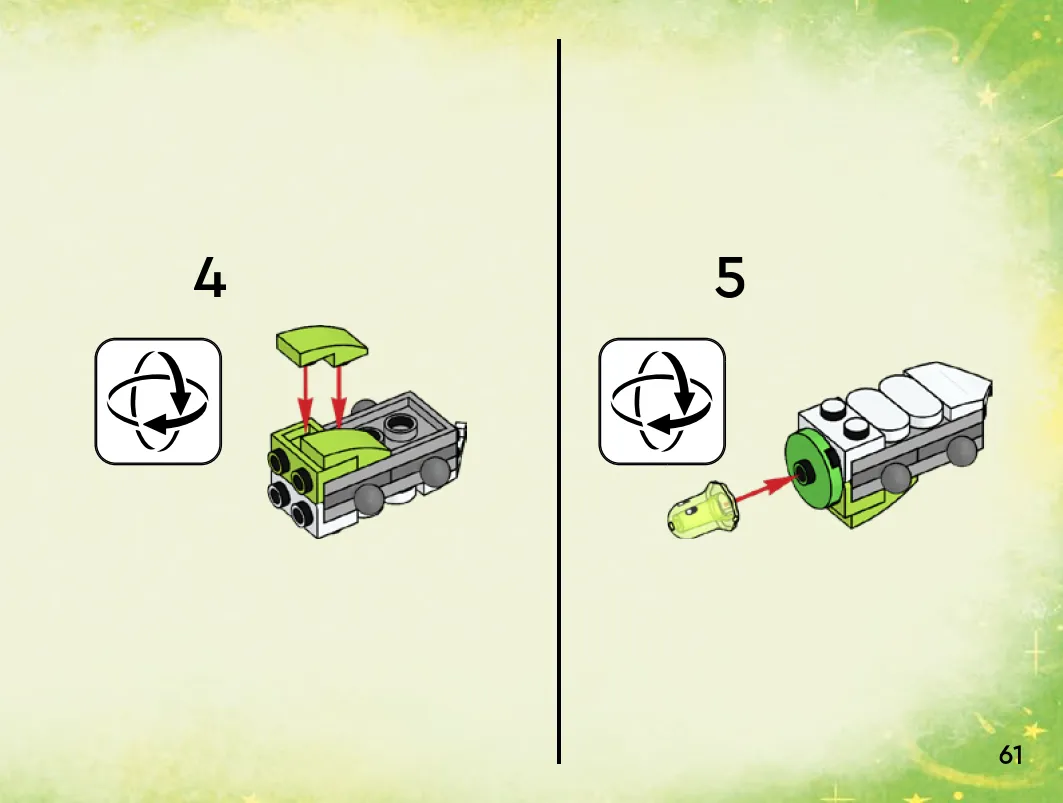 4

5

61