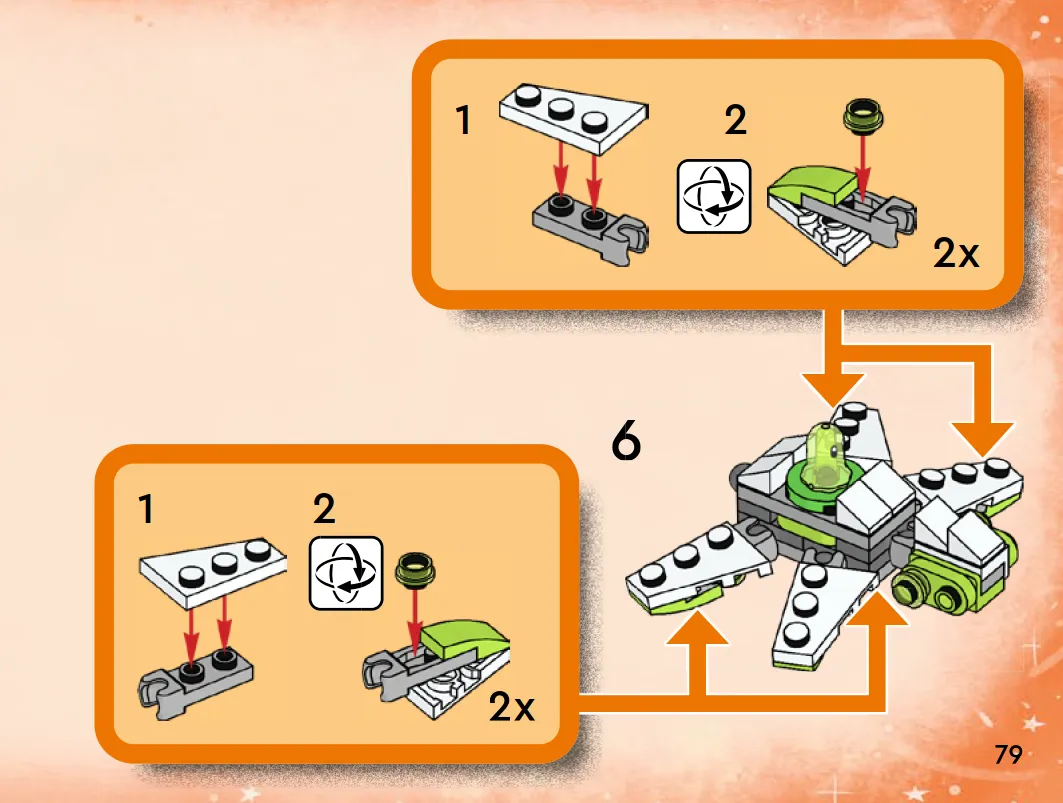 1

2

2x

6

1

2

2x

79