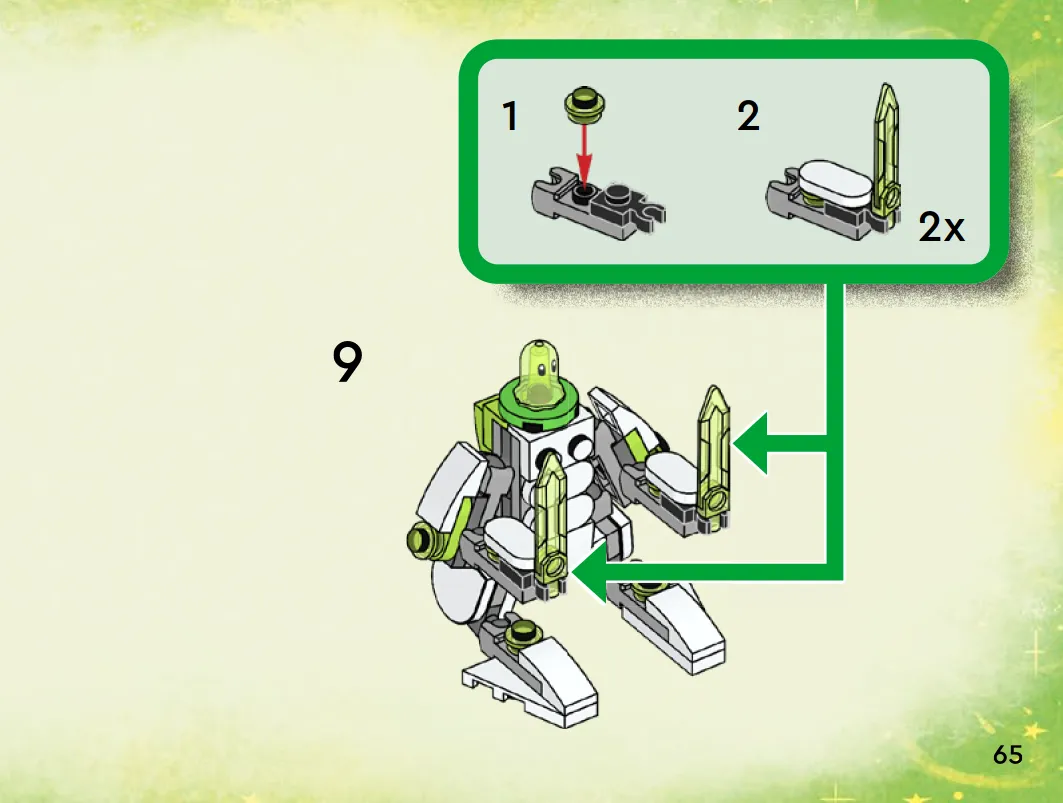 1

2

2x

9

65