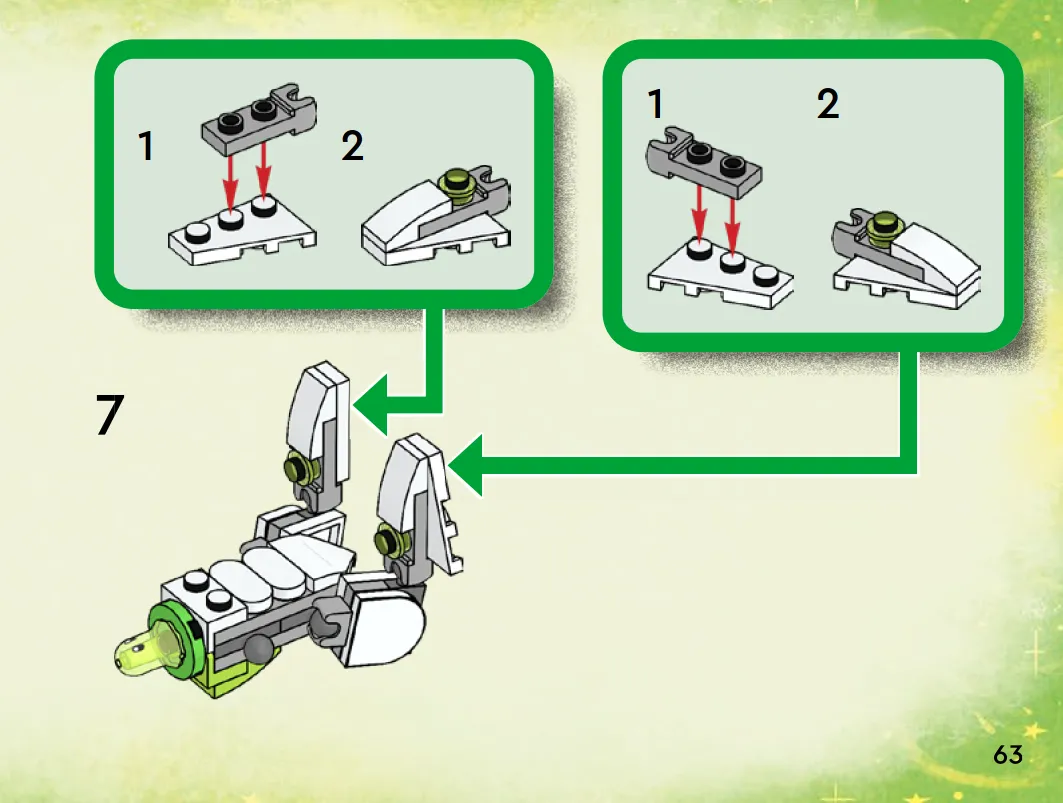 1
2
1
2
7
63