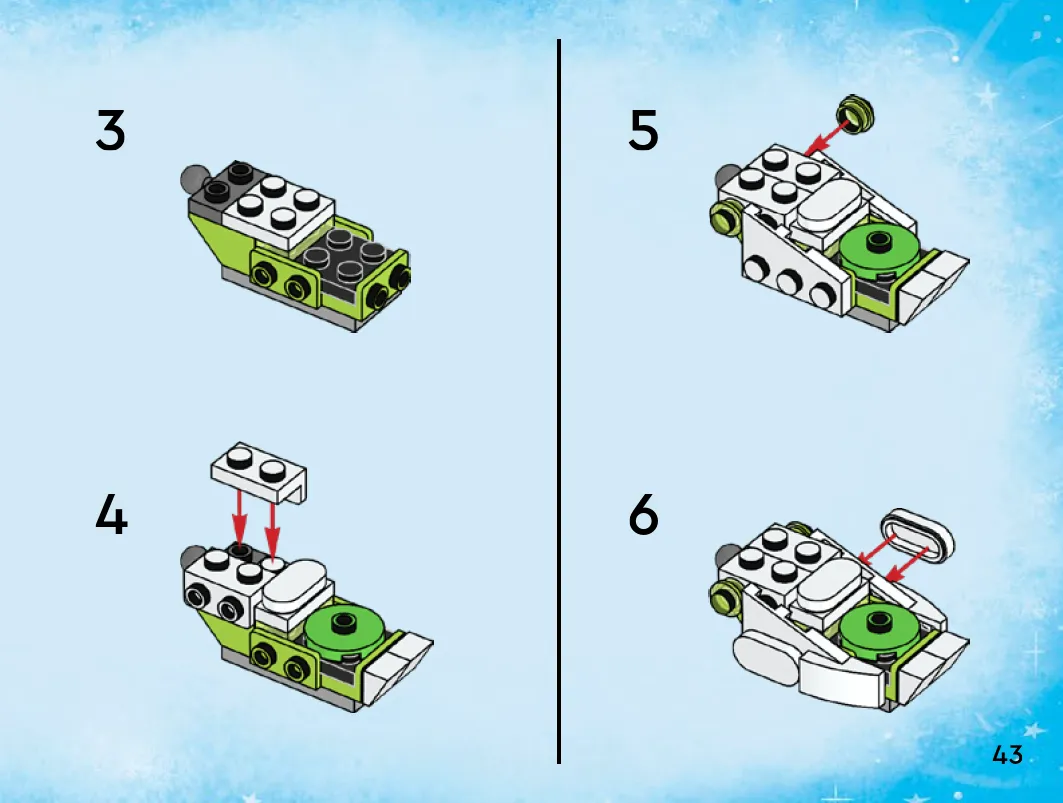 3

4

5

6

43