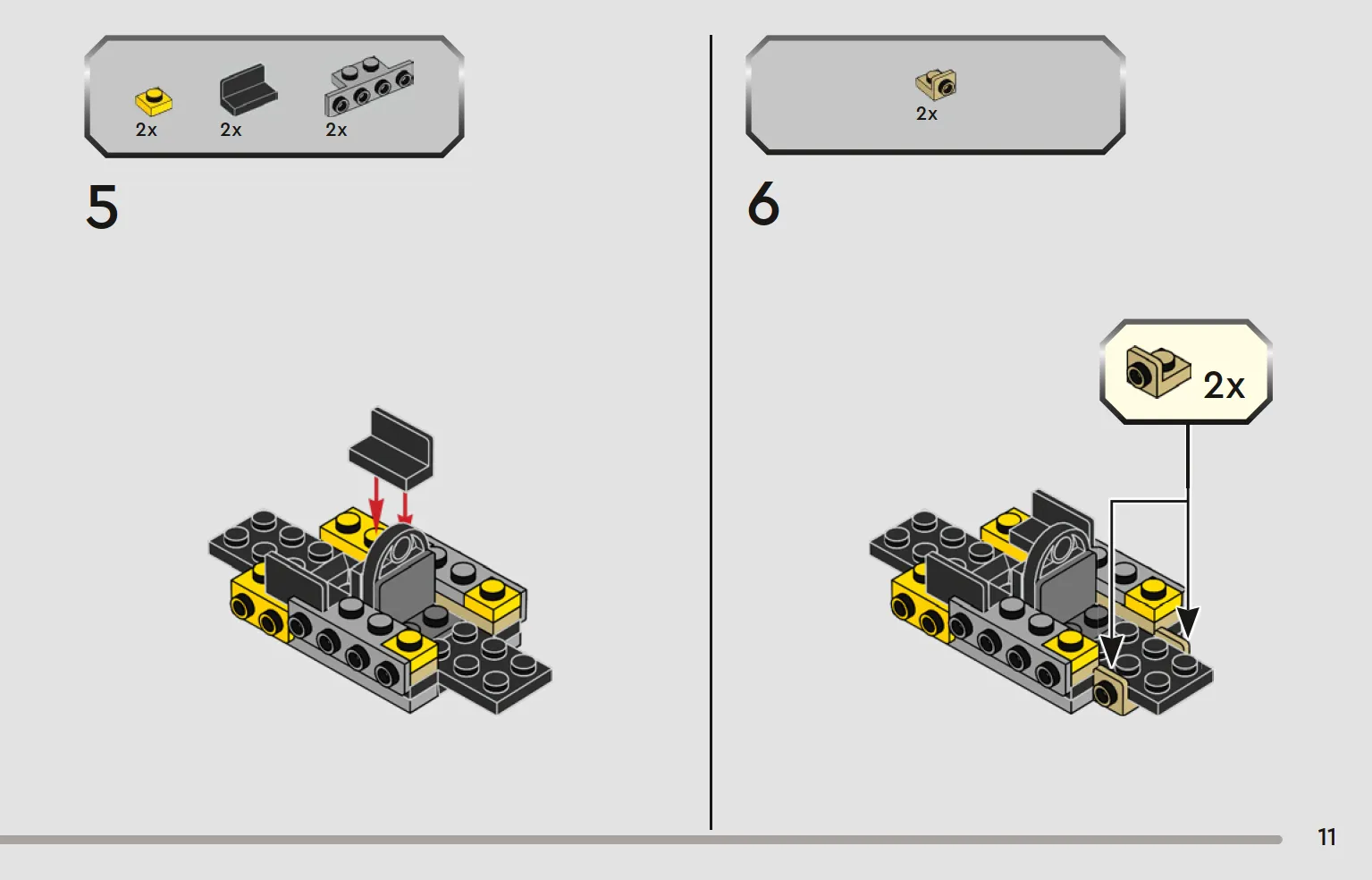 2x 2x 2x

5

2x

6

2x

11