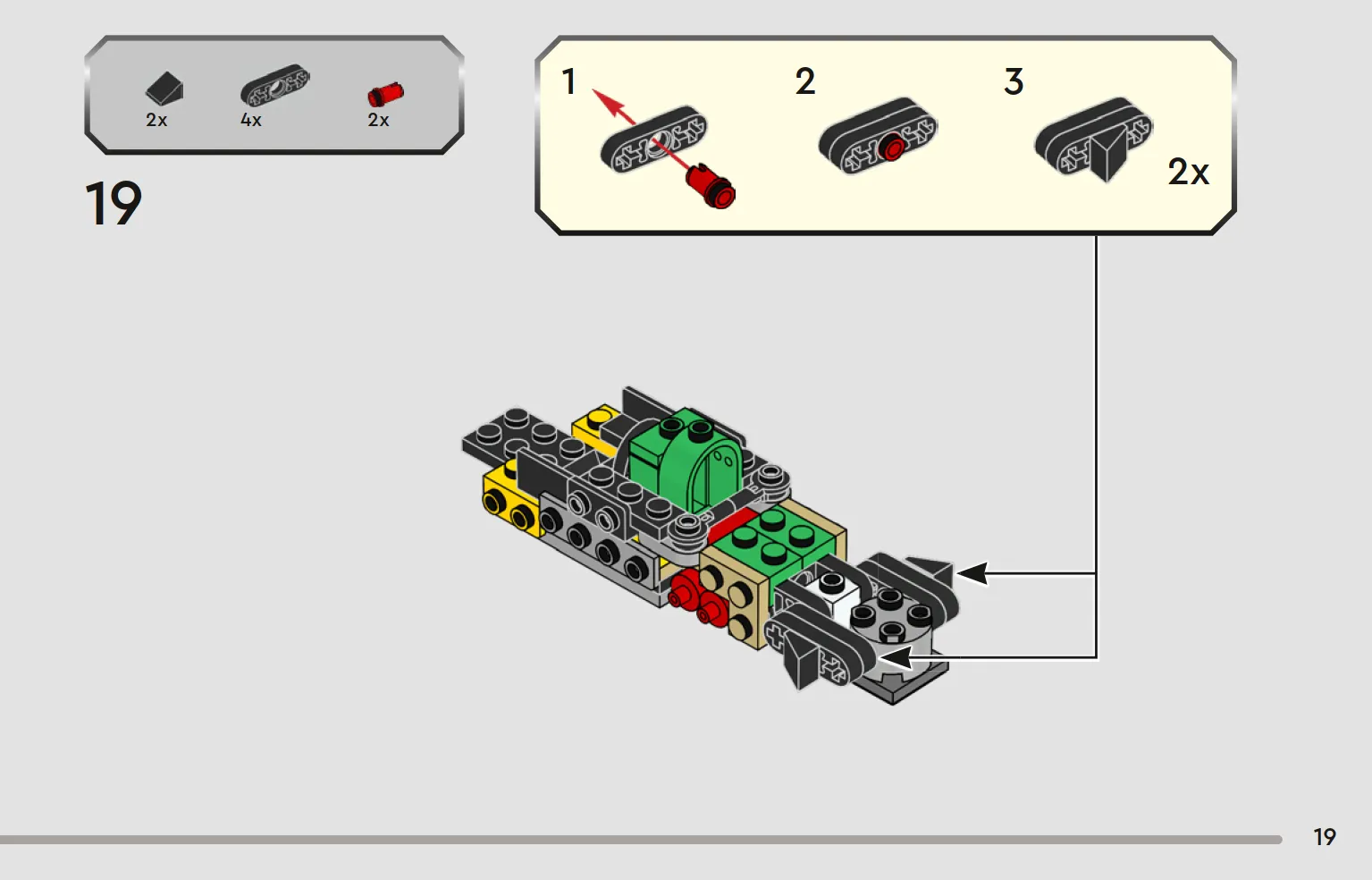 2x
4x
2x

19

1
2
3
2x

19