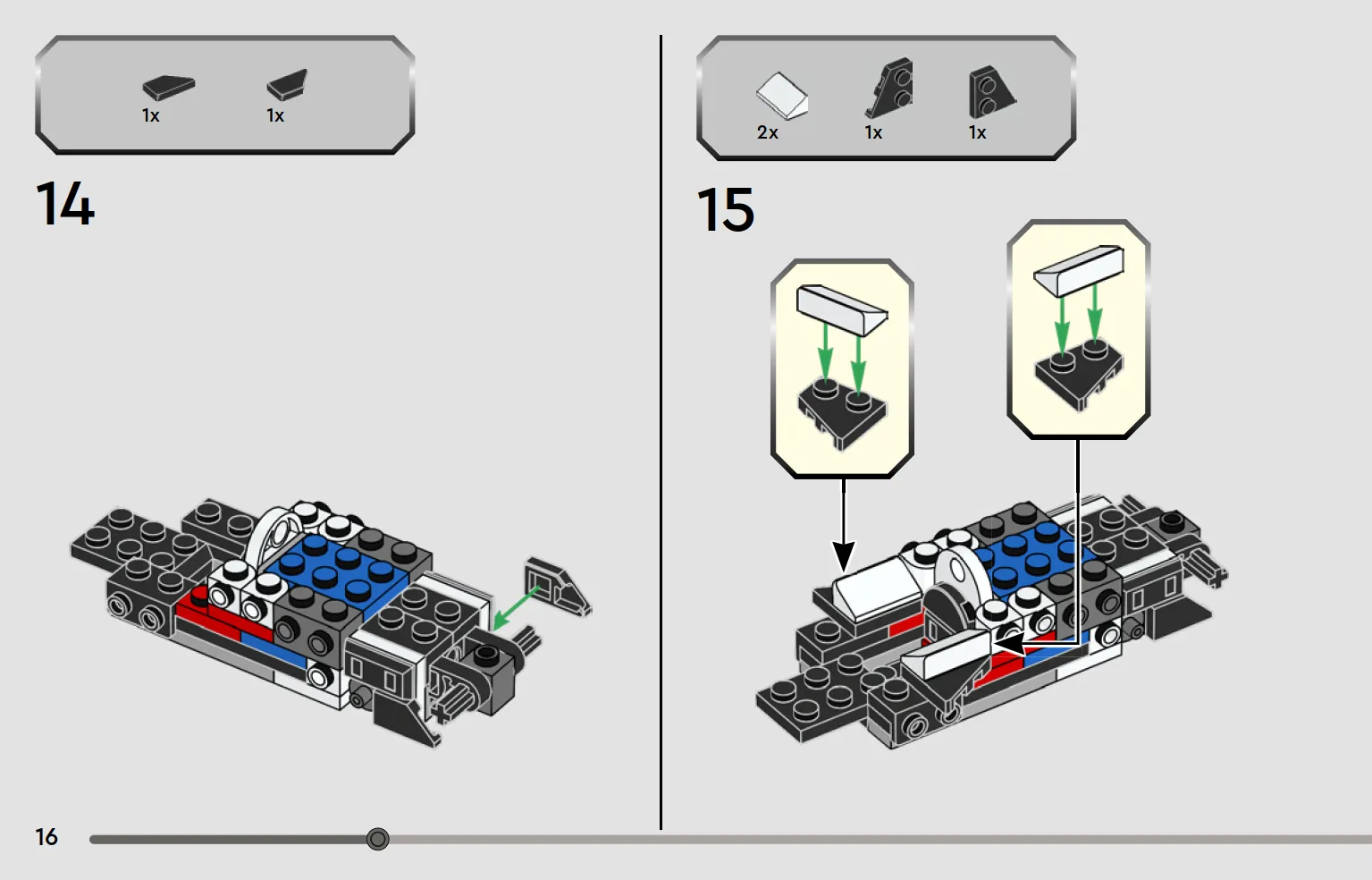 1x 1x

14

2x 1x 1x

15

16