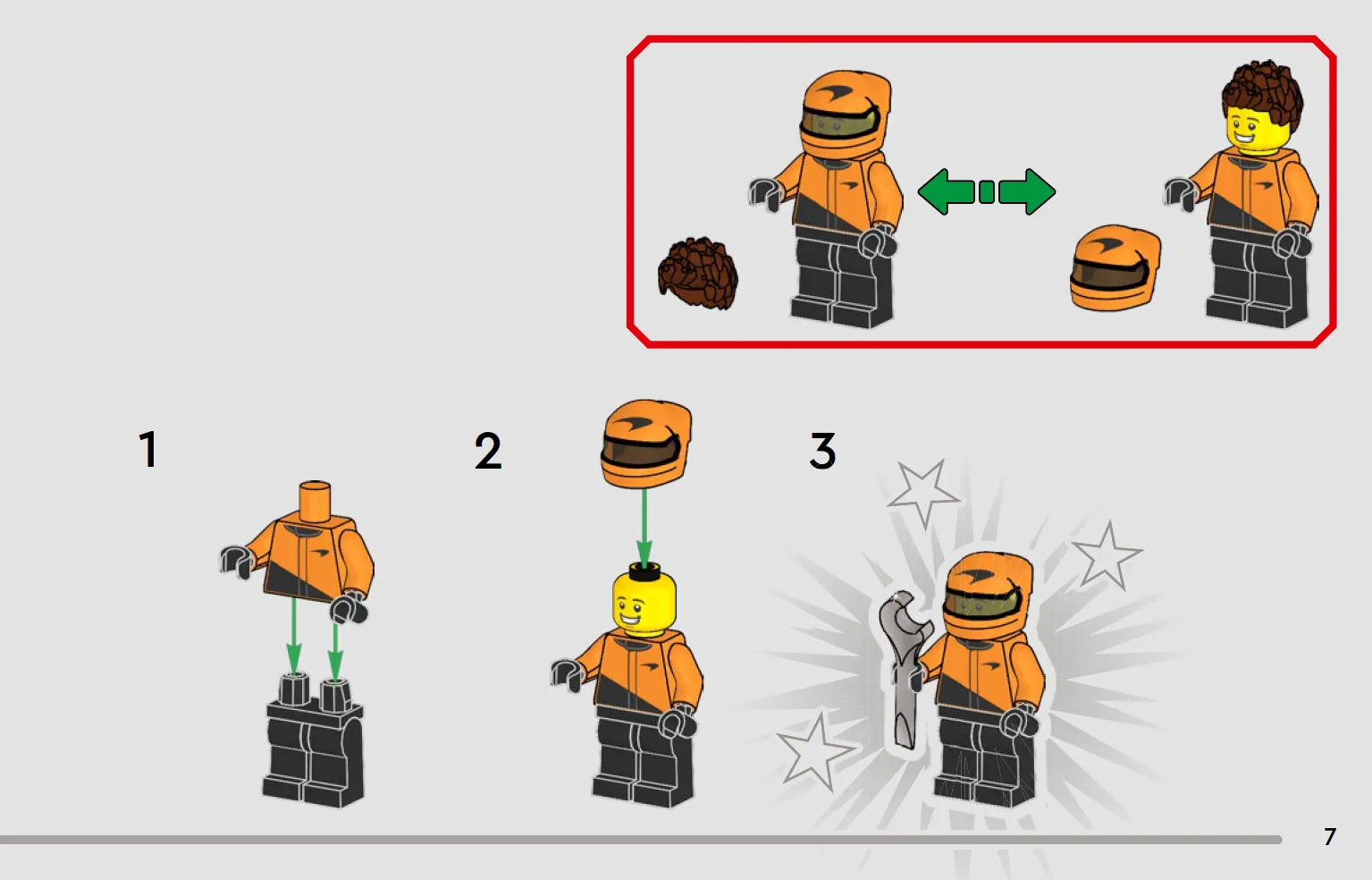 1

2

3

7