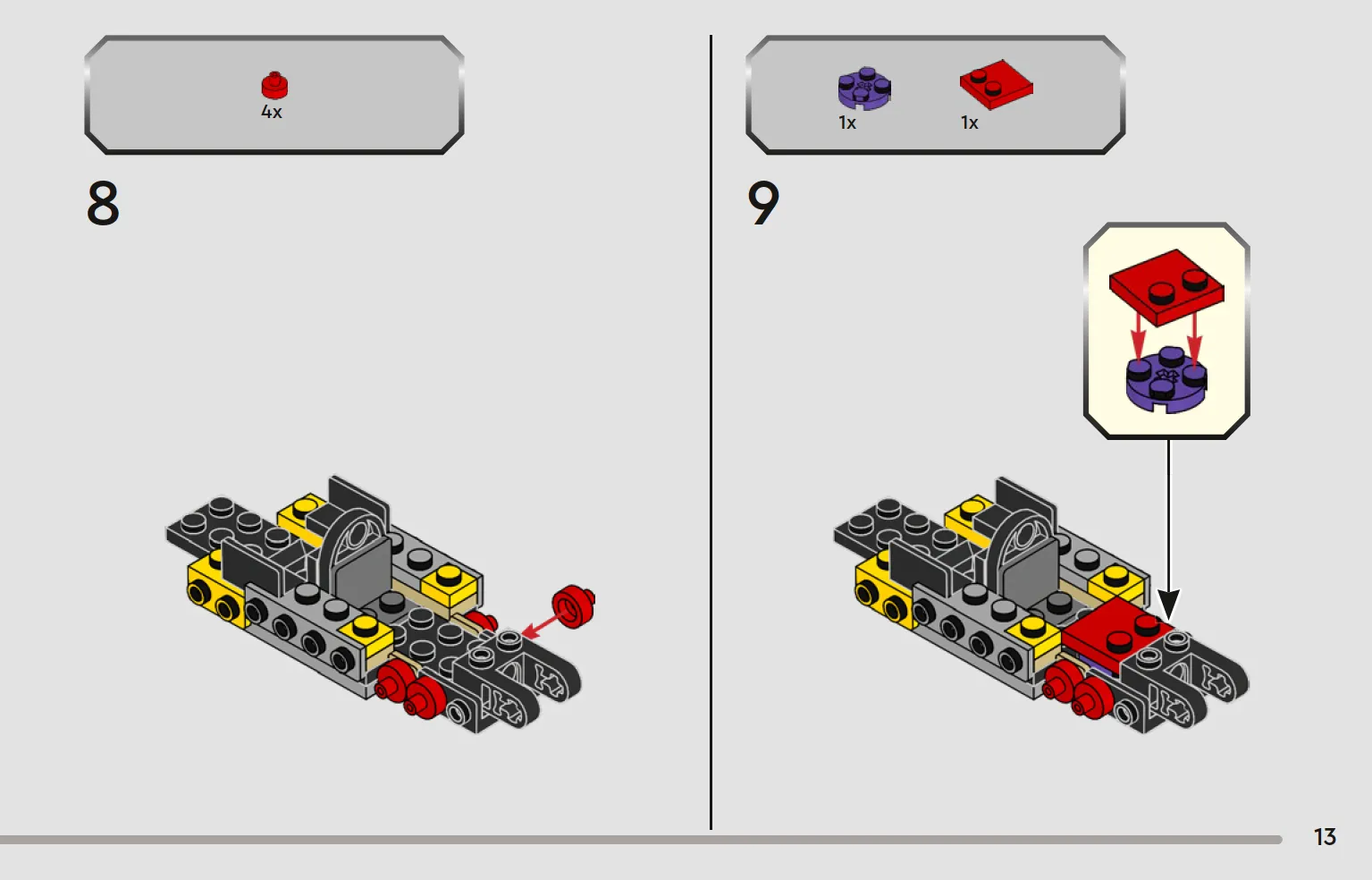 4x

8

1x 1x

9

13