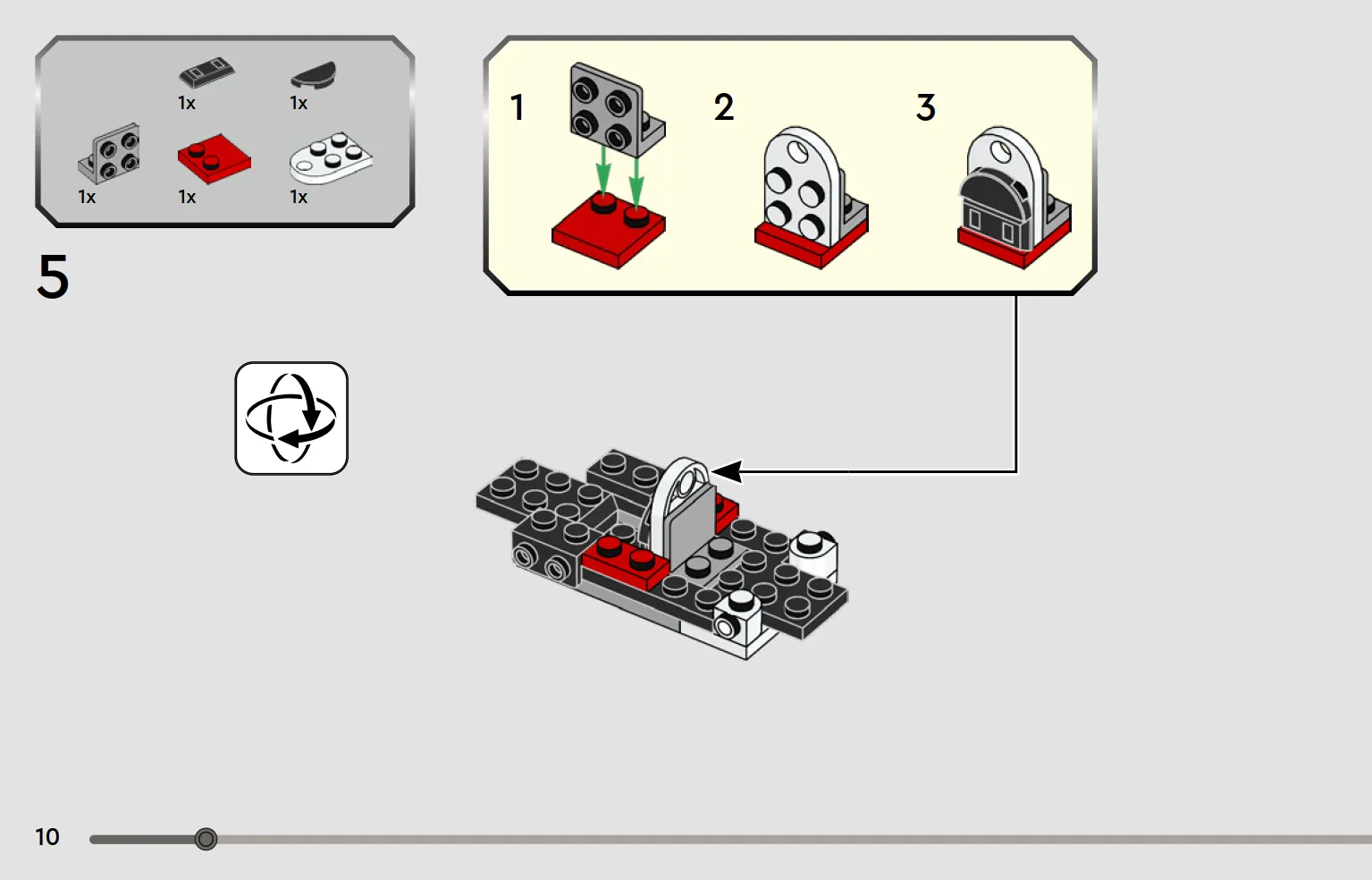 1x
1x
1x
1x
1x

5

1
2
3

10