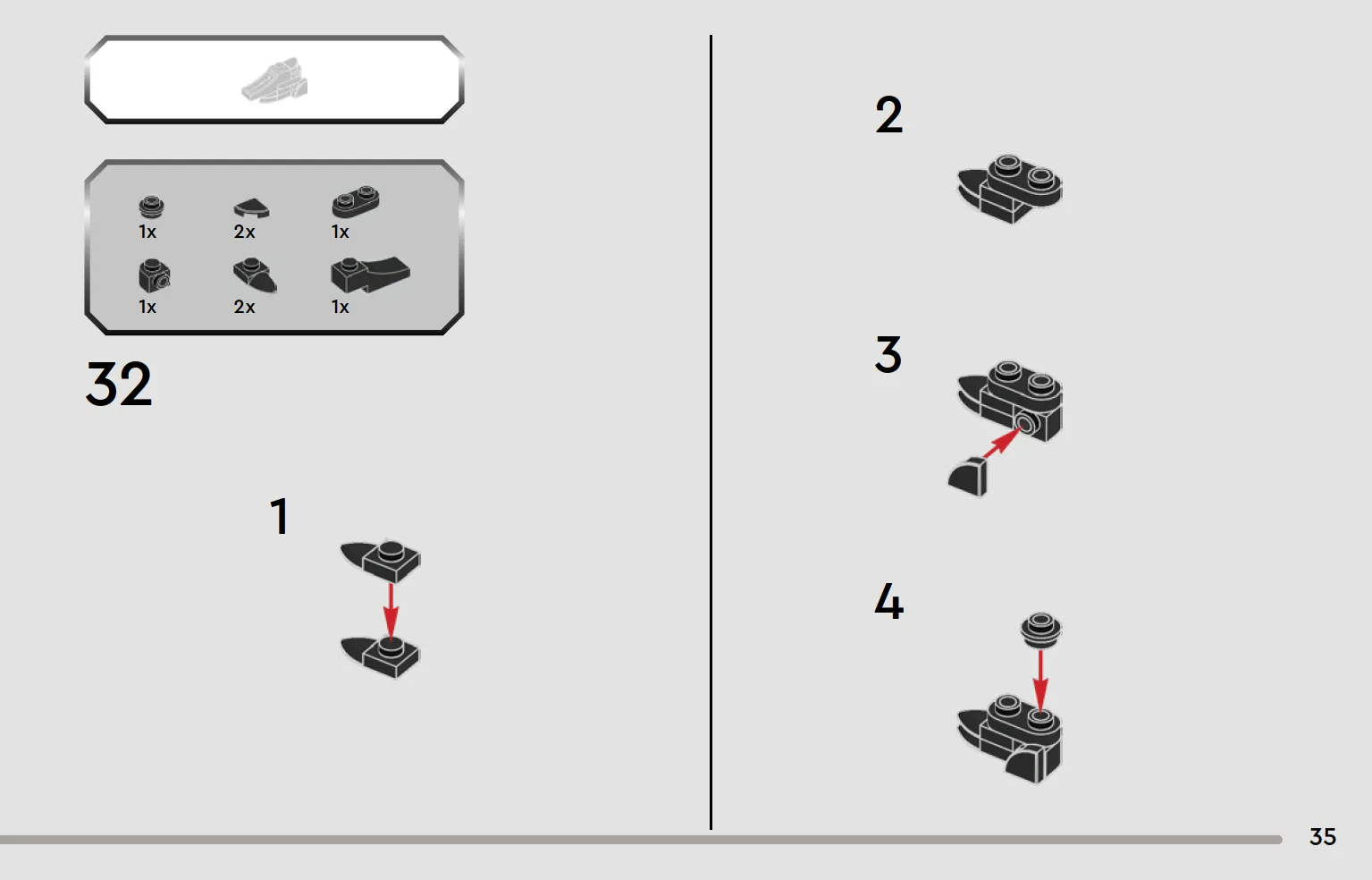 1x
2x
1x
1x
2x
1x

32

1

2

3

4

35