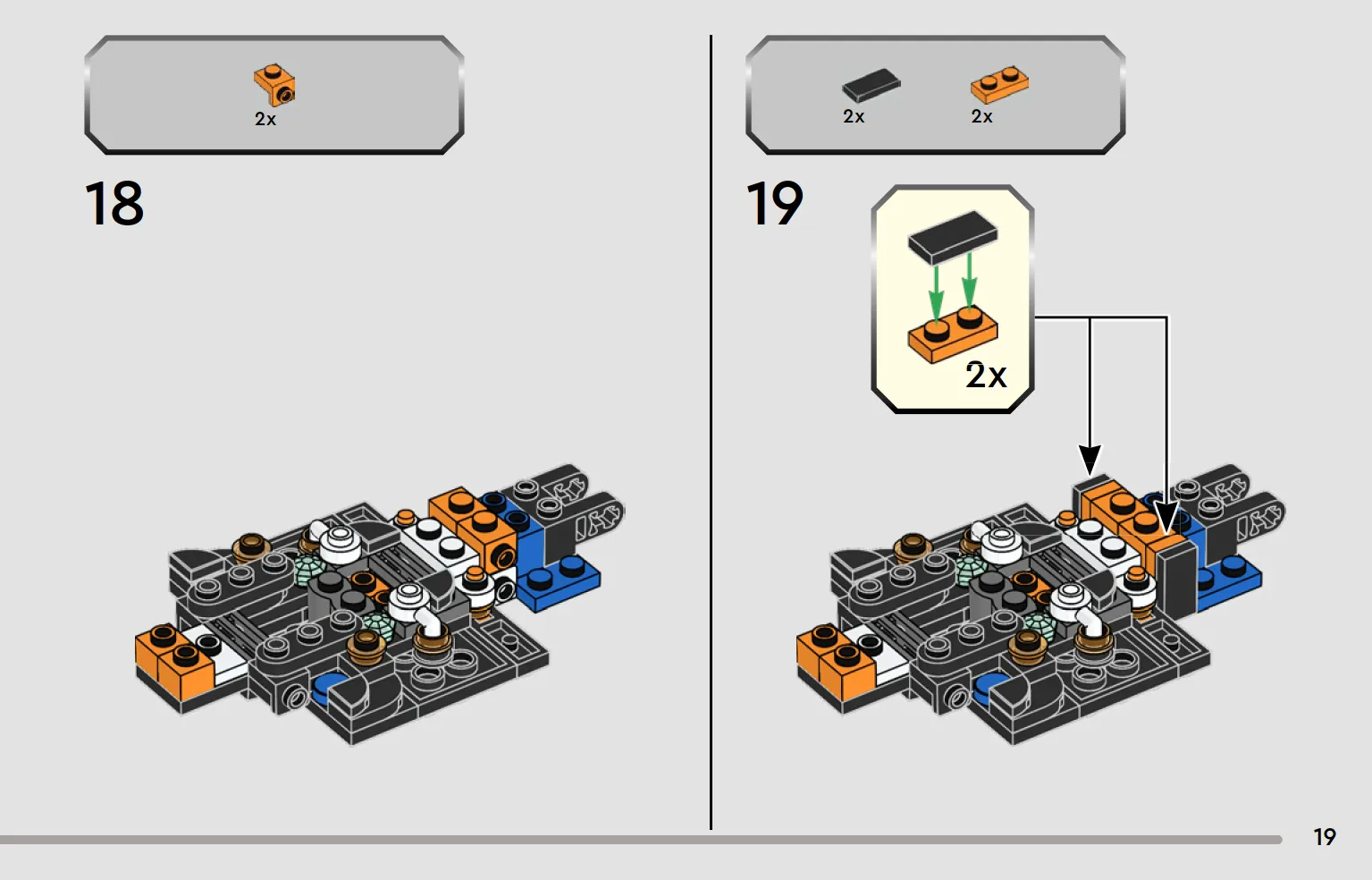 2x

18

2x 2x

19

2x

19