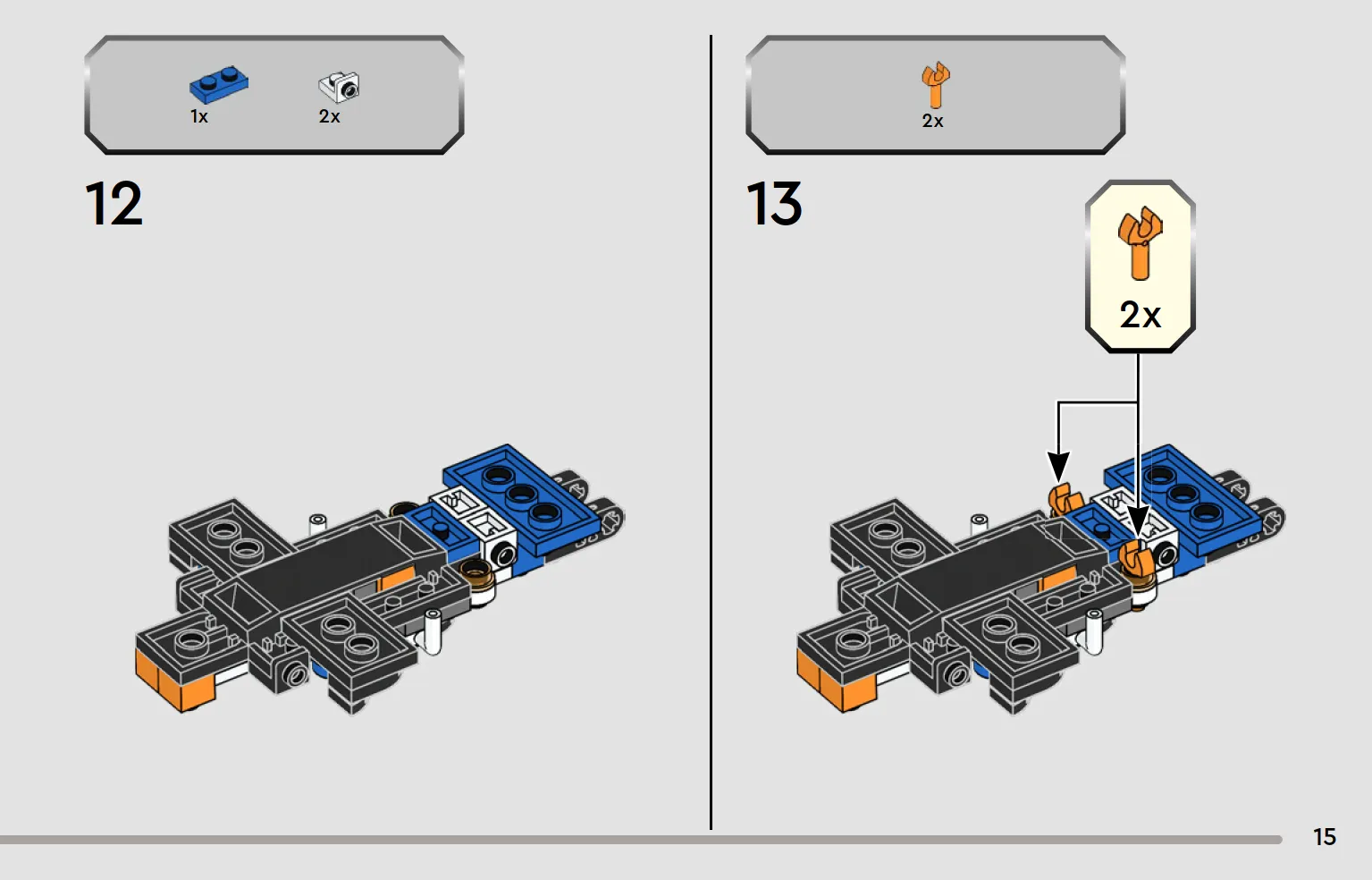 1x 2x

12

2x

13

2x

15