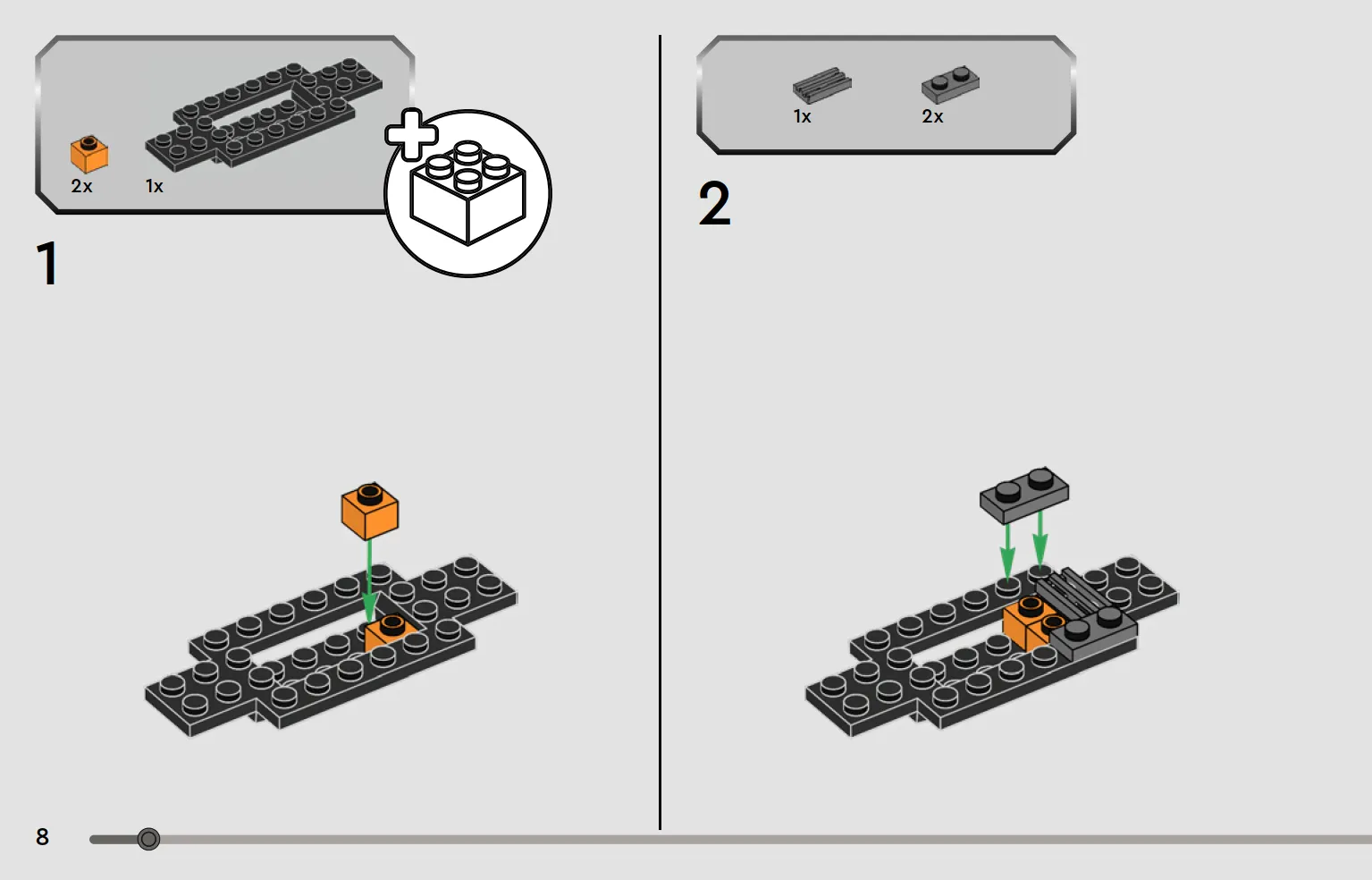 2x 1x

1

1x 2x

2

8