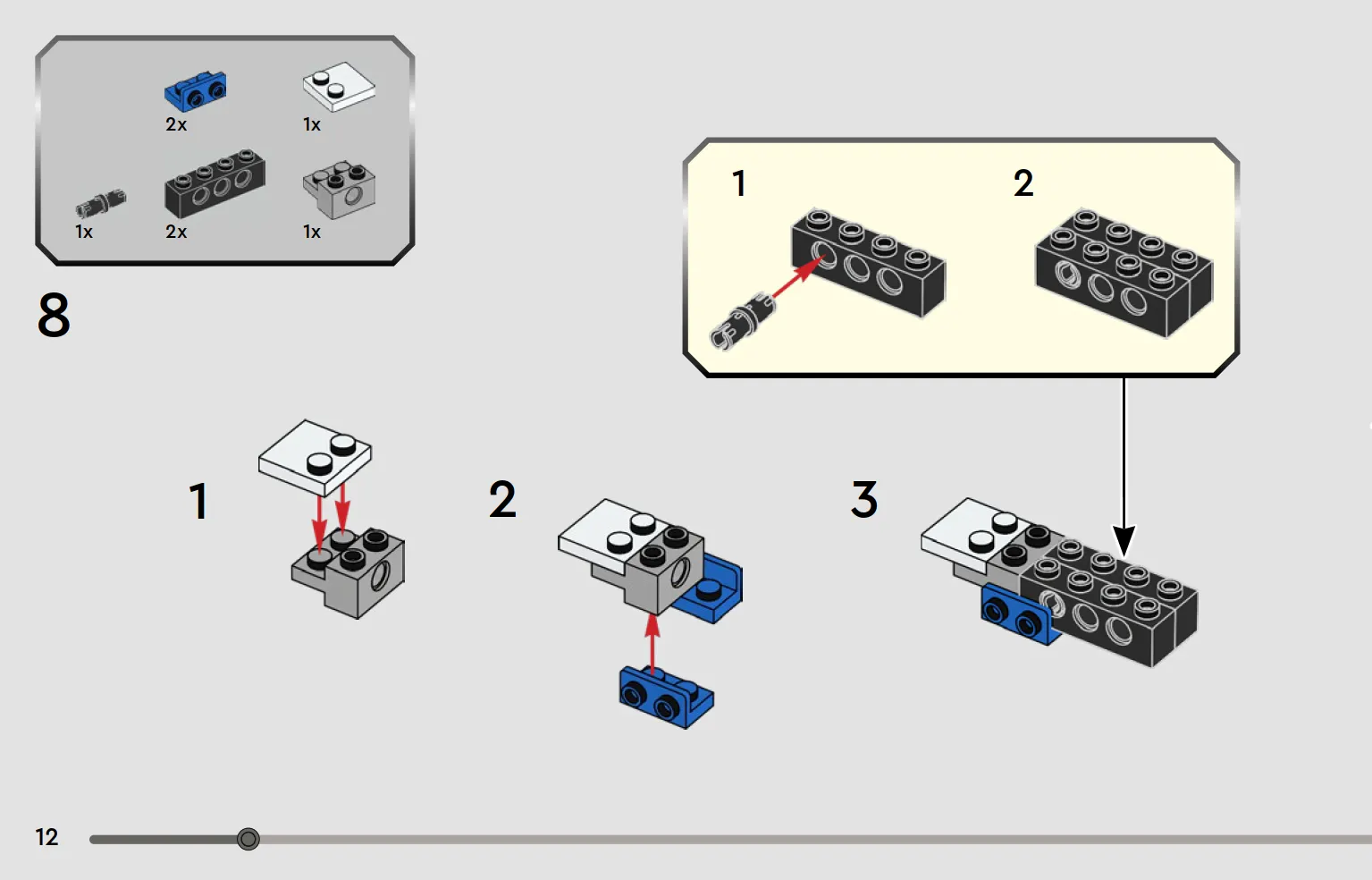 2x
1x
1x
2x
1x

8

1
2

1
2
3

12