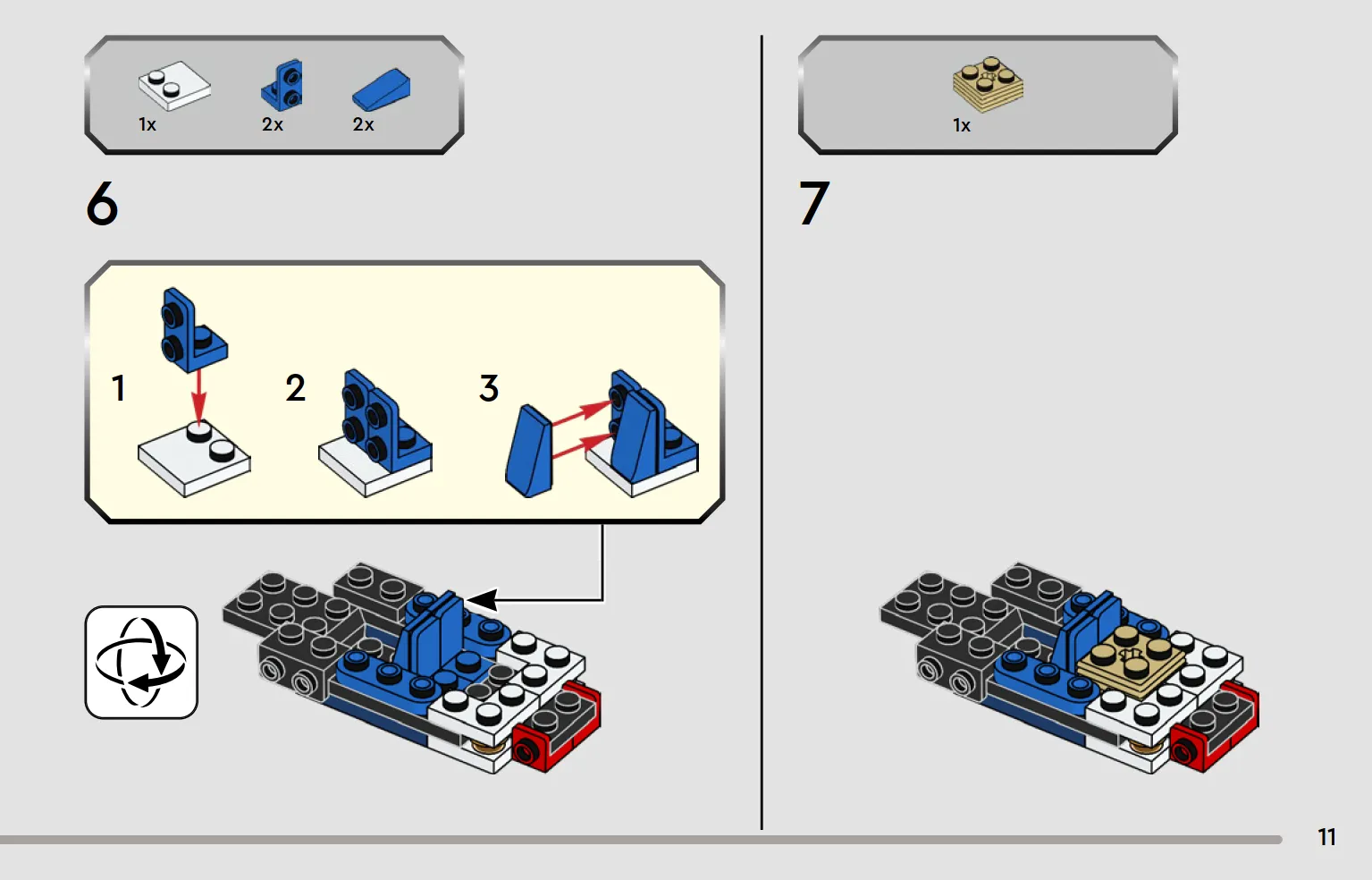 1x 2x 2x

6

1 2 3

1x

7

11