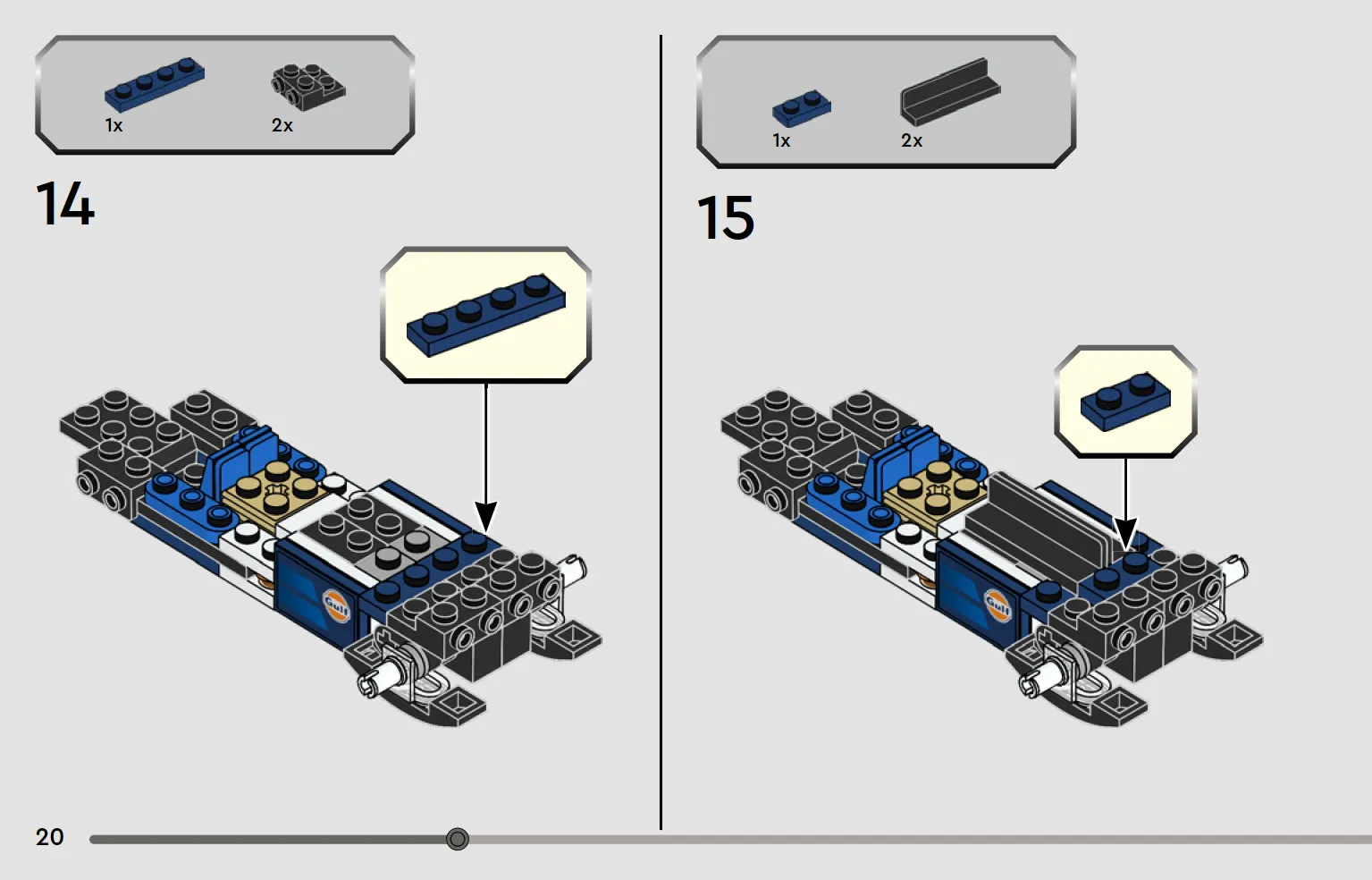 1x
2x
14
Gulf
1x
2x
15
Gulf
20