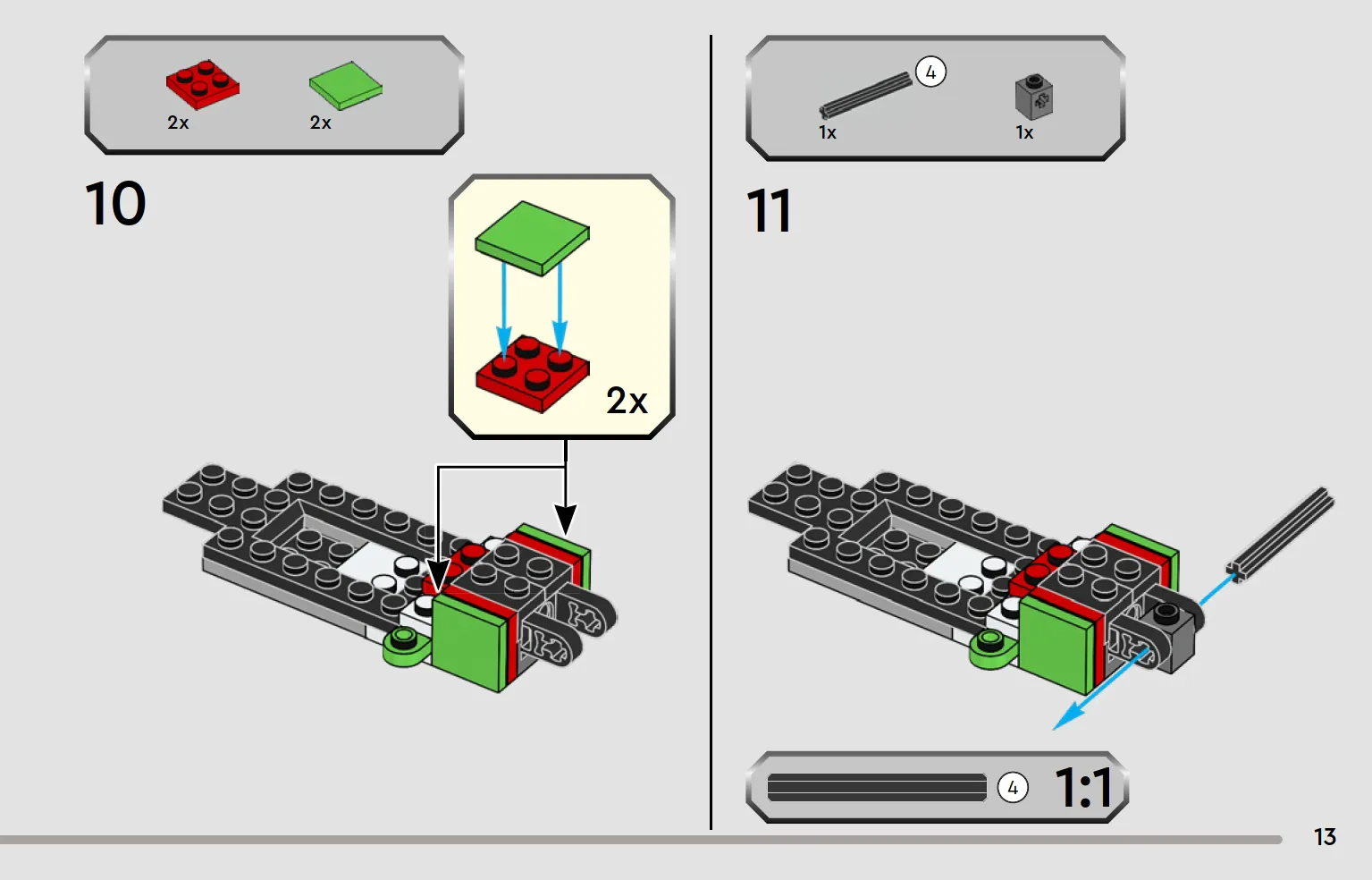 2x
2x

10

2x

4
1x
1x

11

4
1:1

13