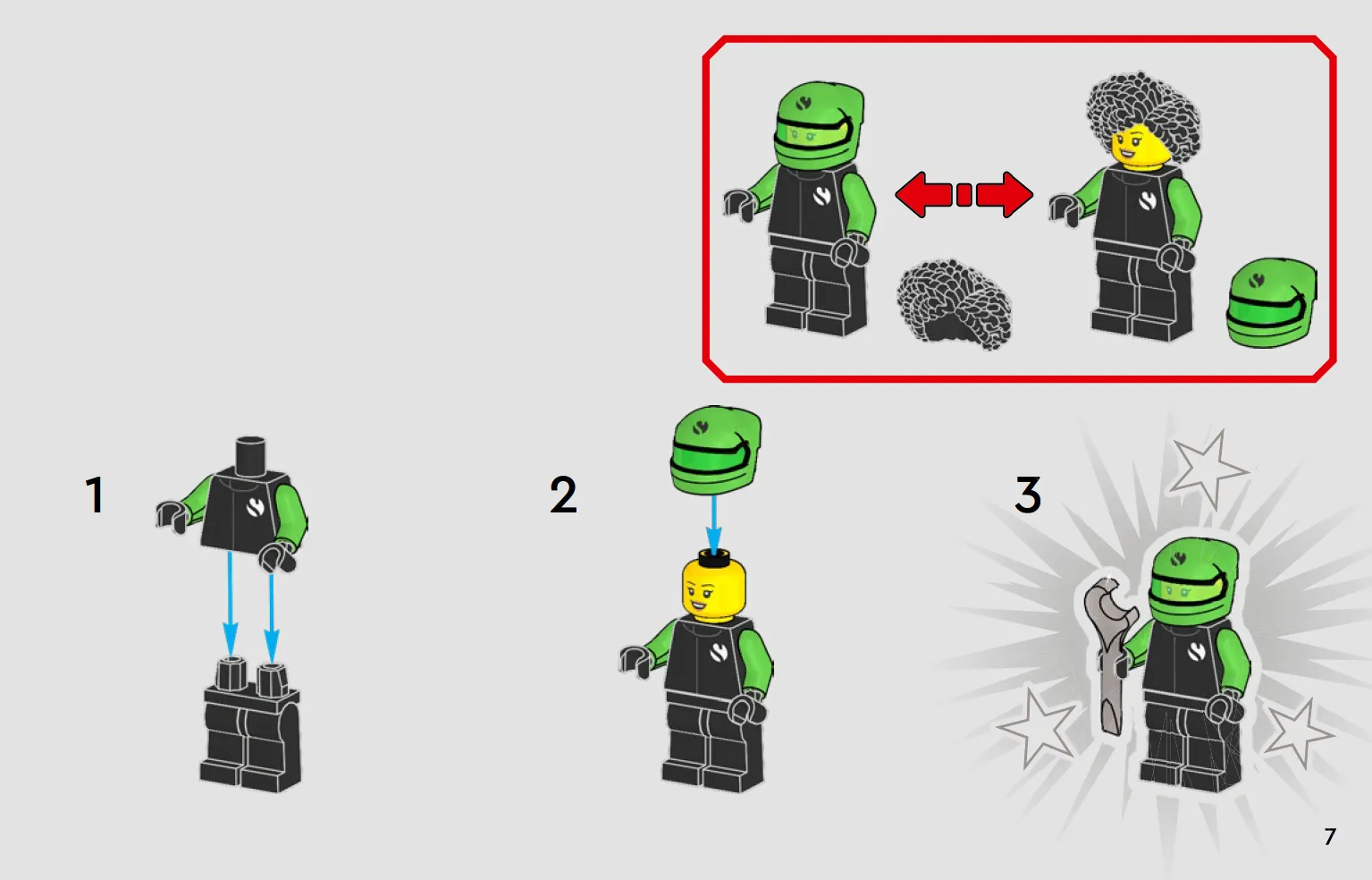 1

2

3

7