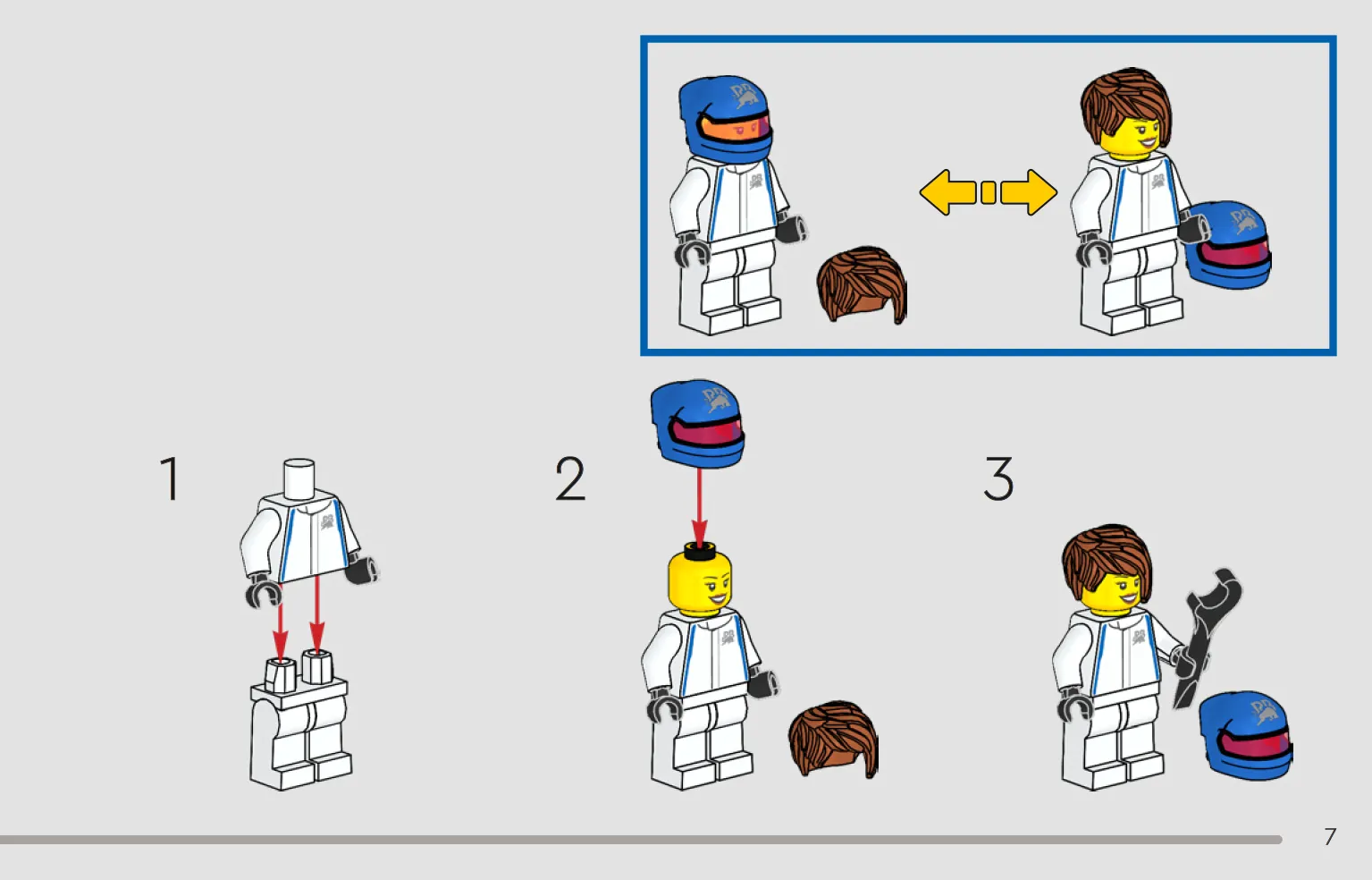 1

2

3

7