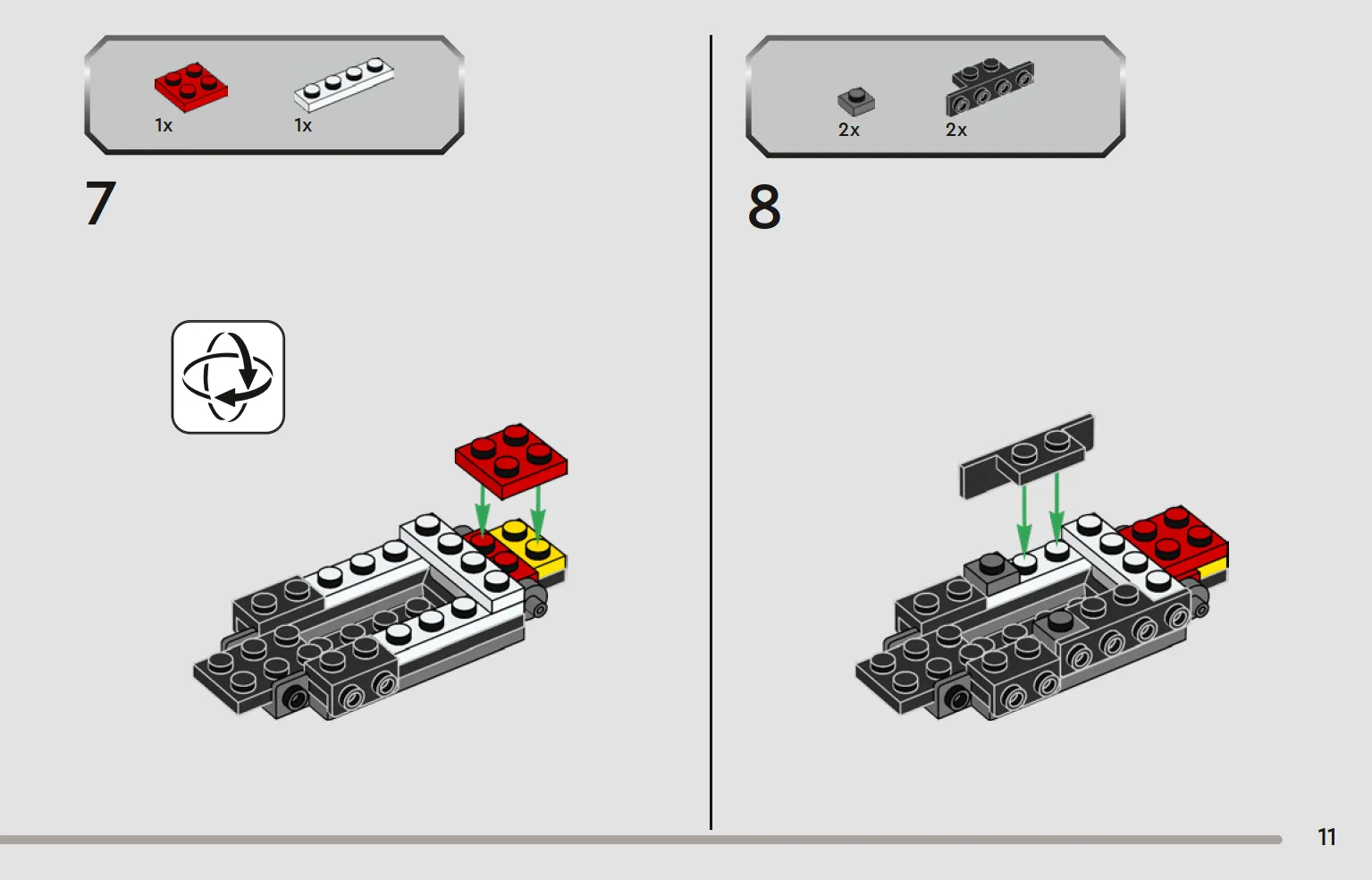 1x 1x

7

2x 2x

8

11