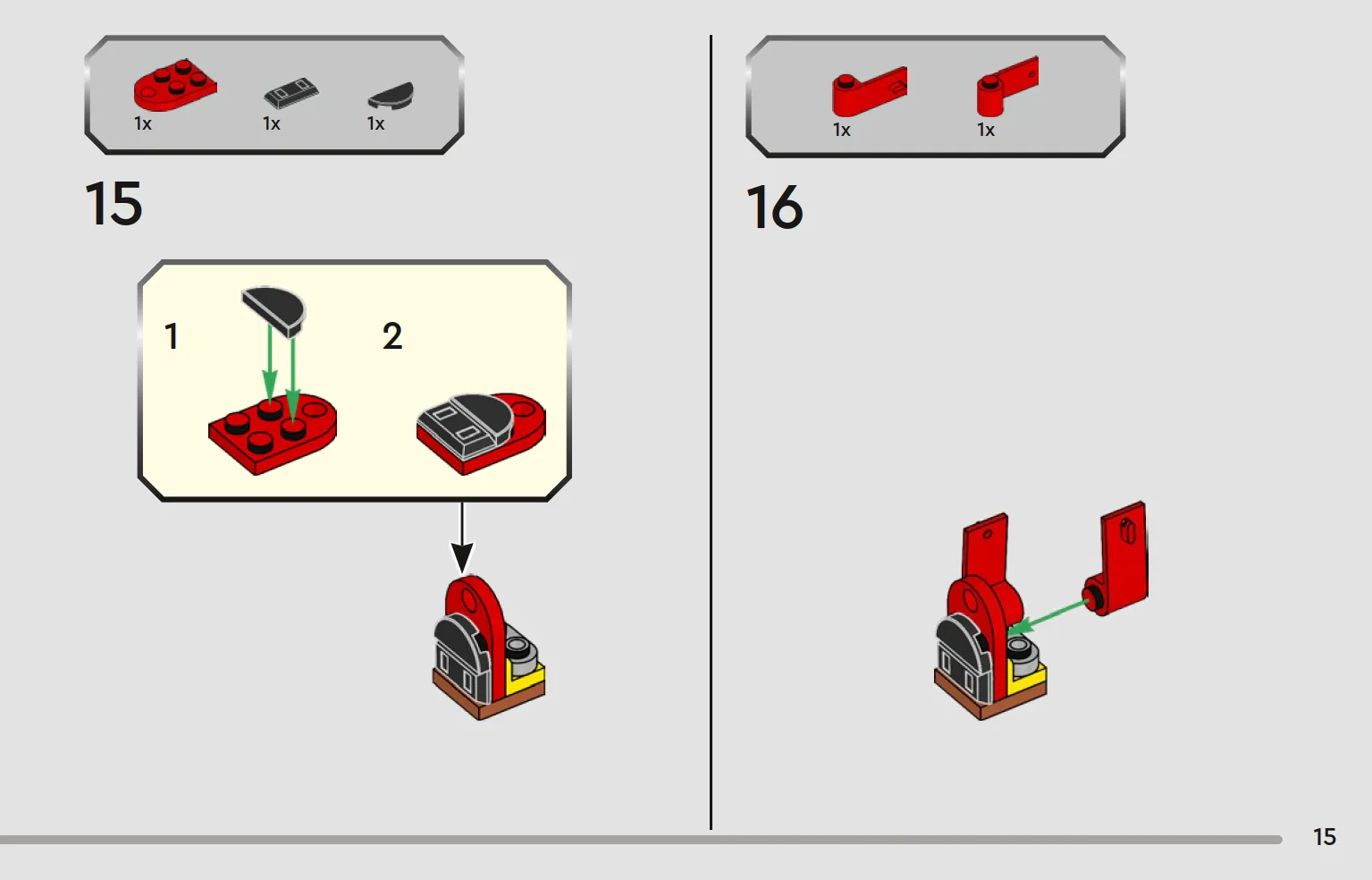 1x 1x 1x

15

1

2

1x 1x

16

15