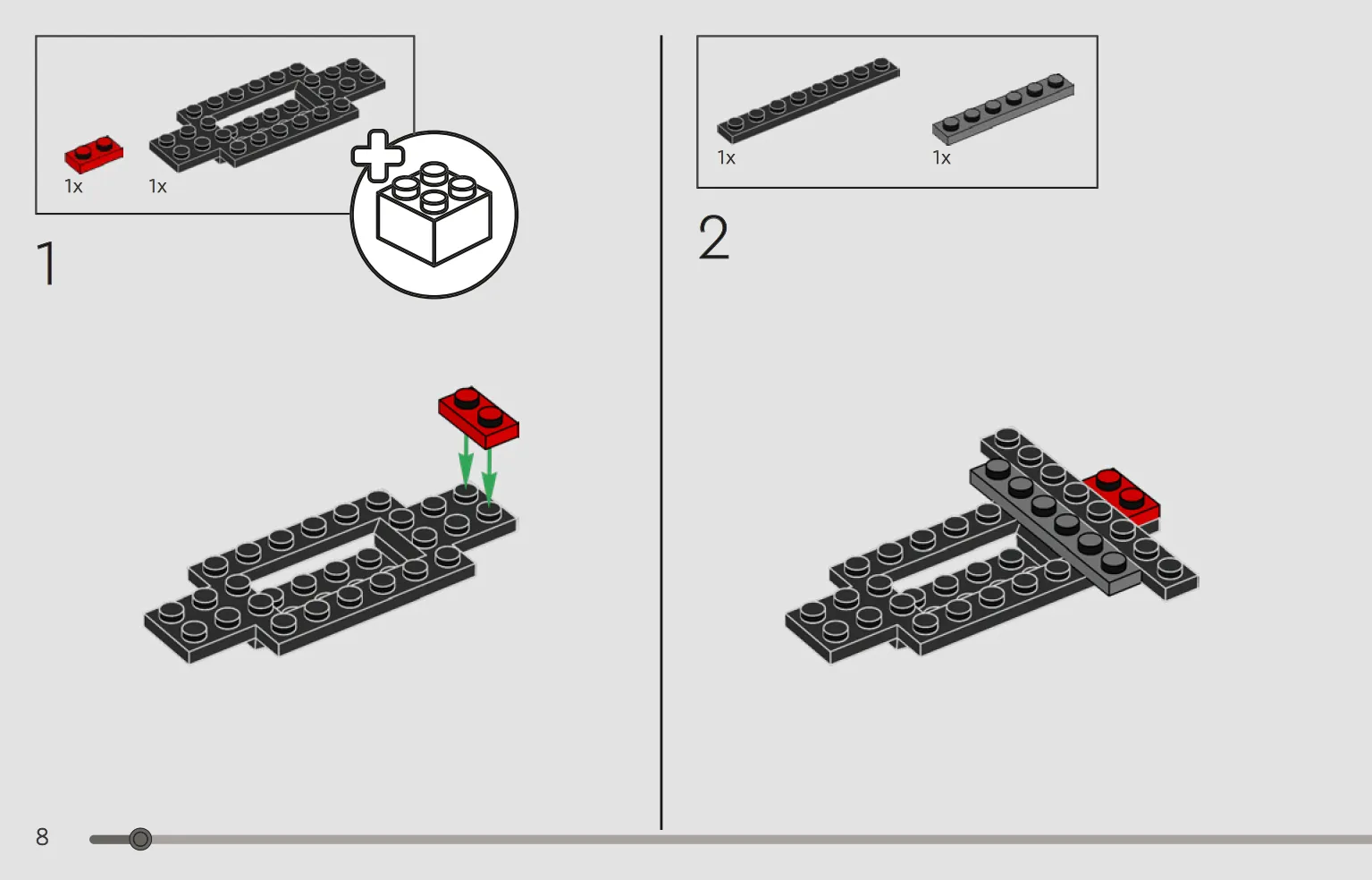 1x 1x

1

1x 1x

2

8