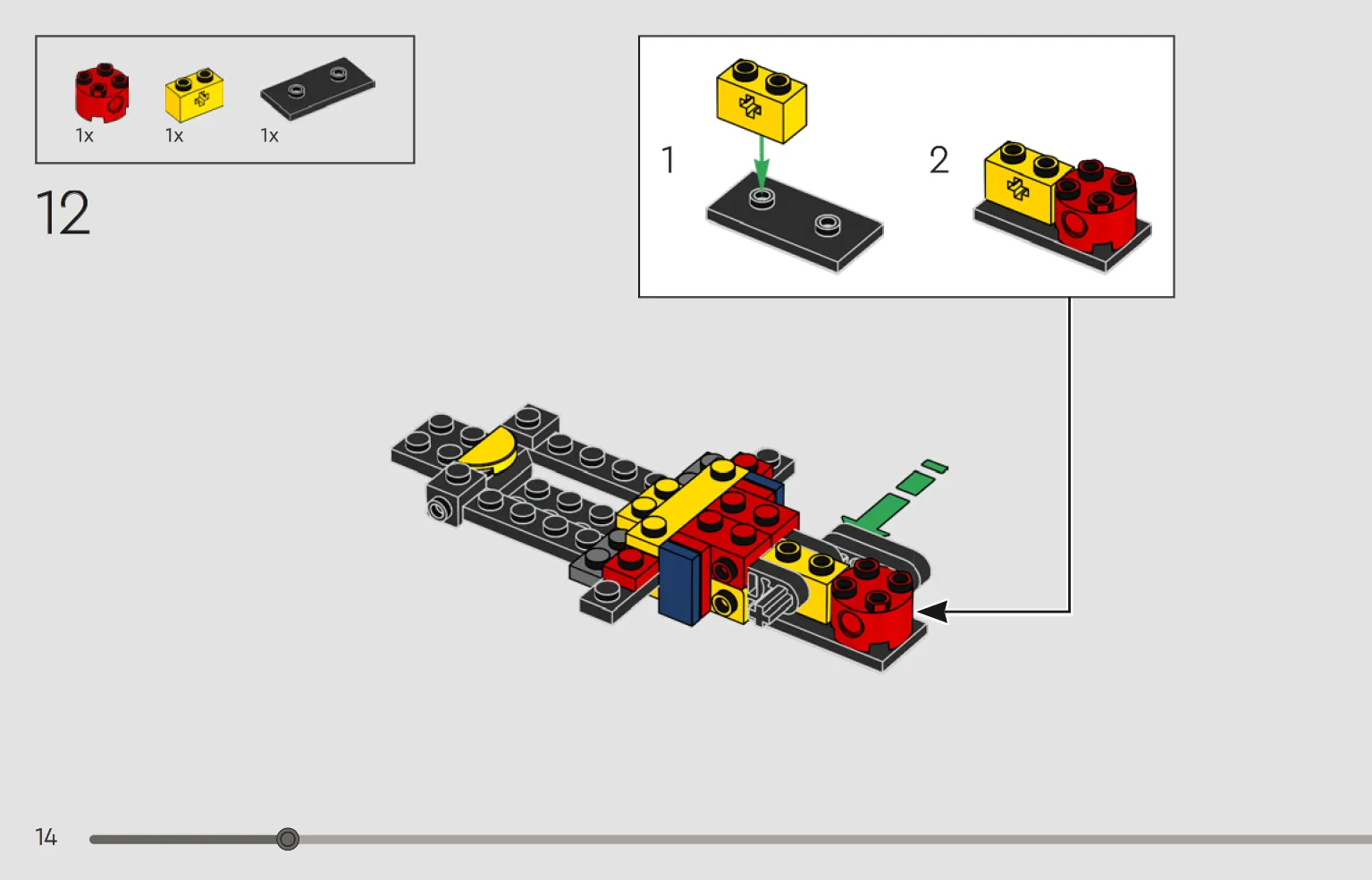 1x 1x 1x

12

1

2

14