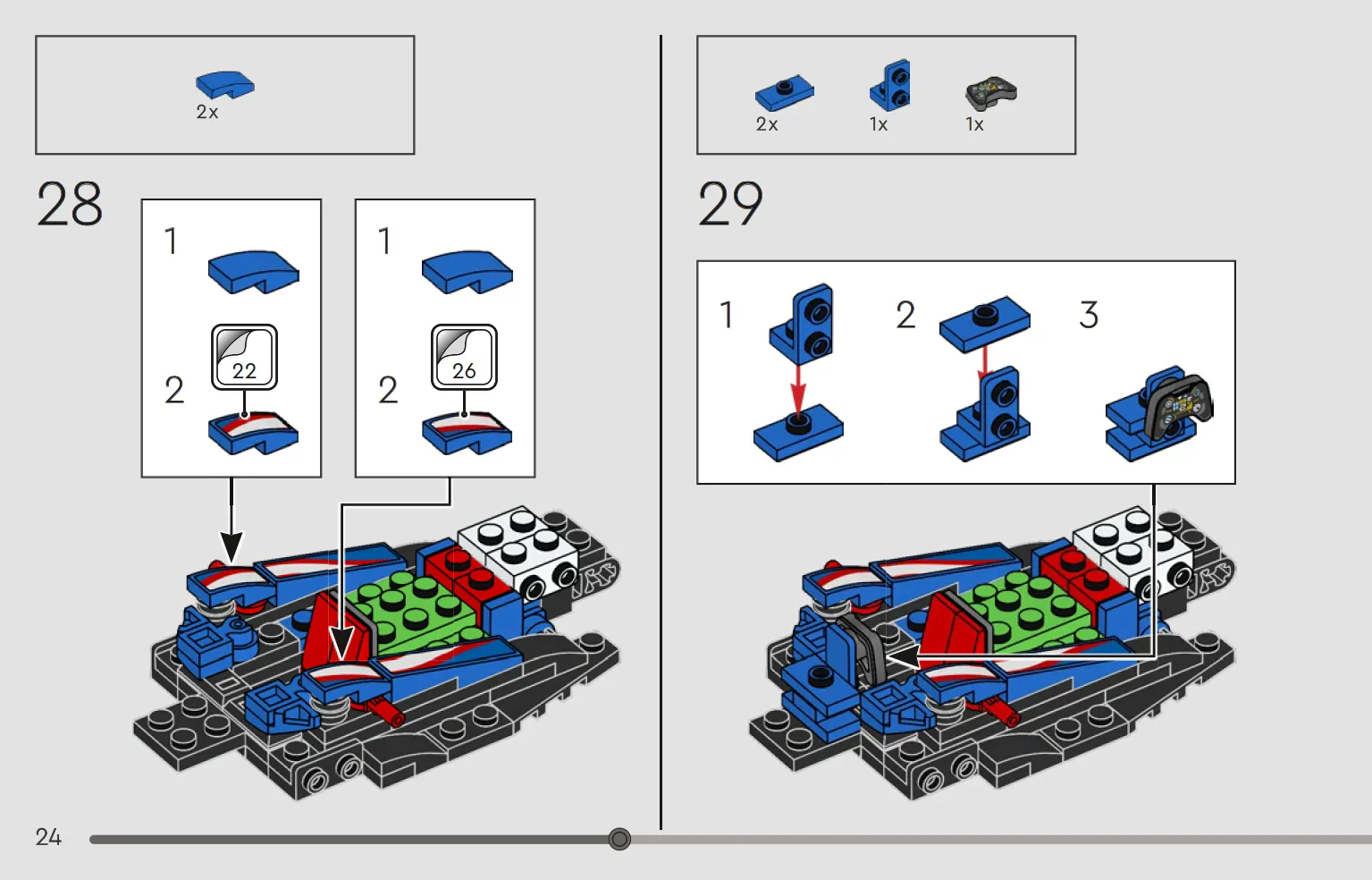 2x

28

1

2

22

1

2

26

2x

1x

1x

29

1

2

3

24