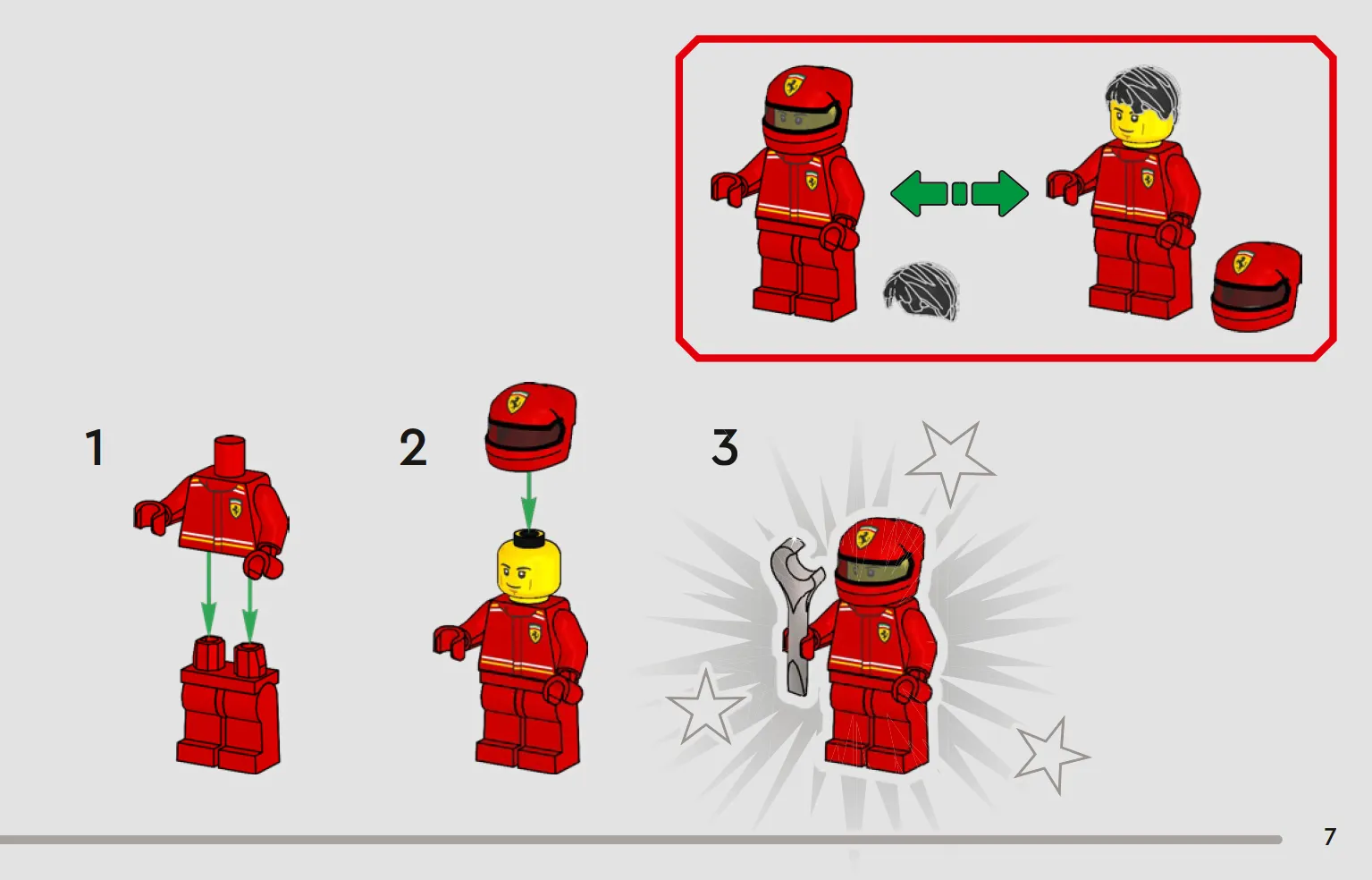 1

2

3

7