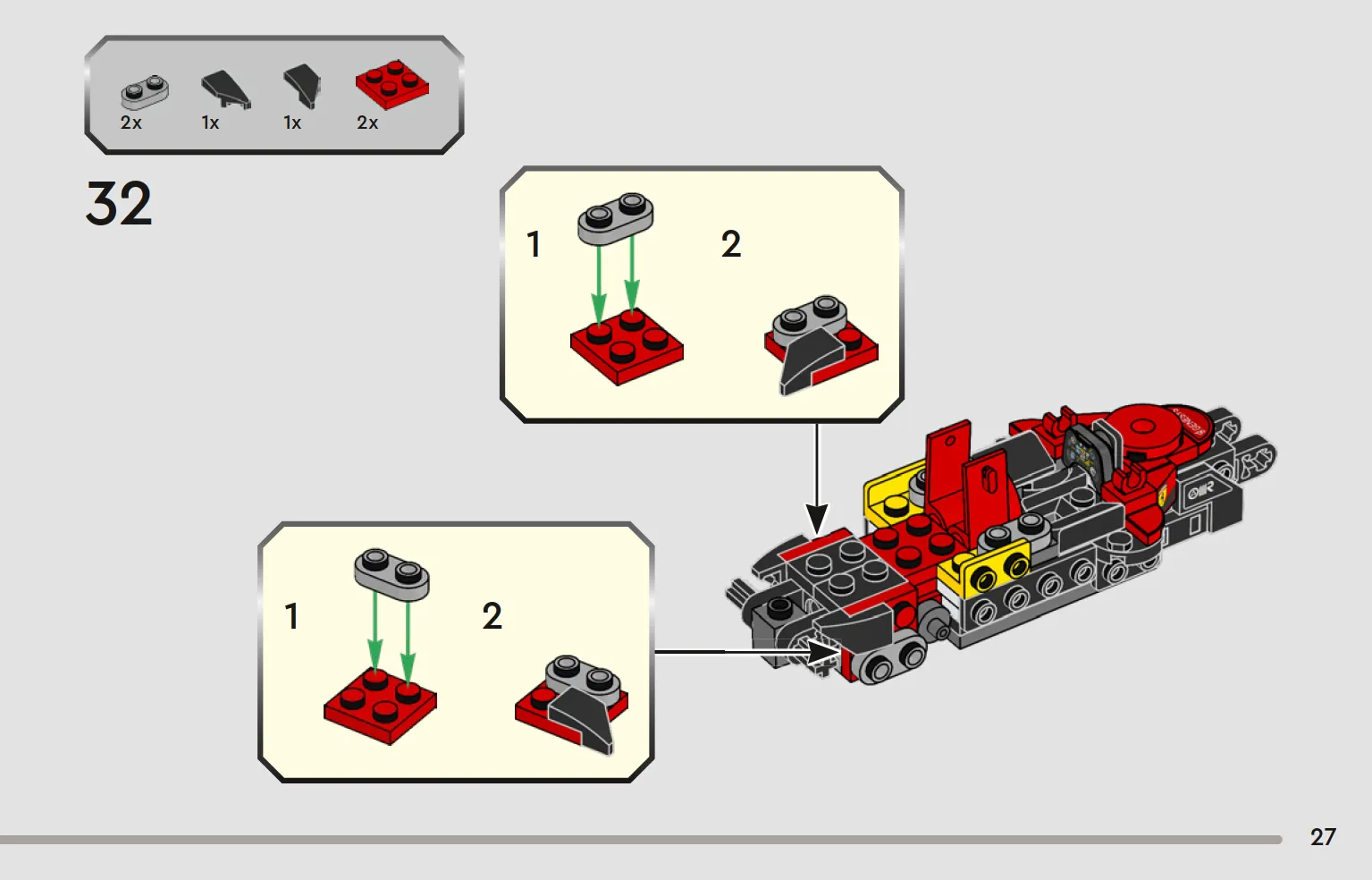 2x 1x 1x 2x

32

1

2

1

2

27