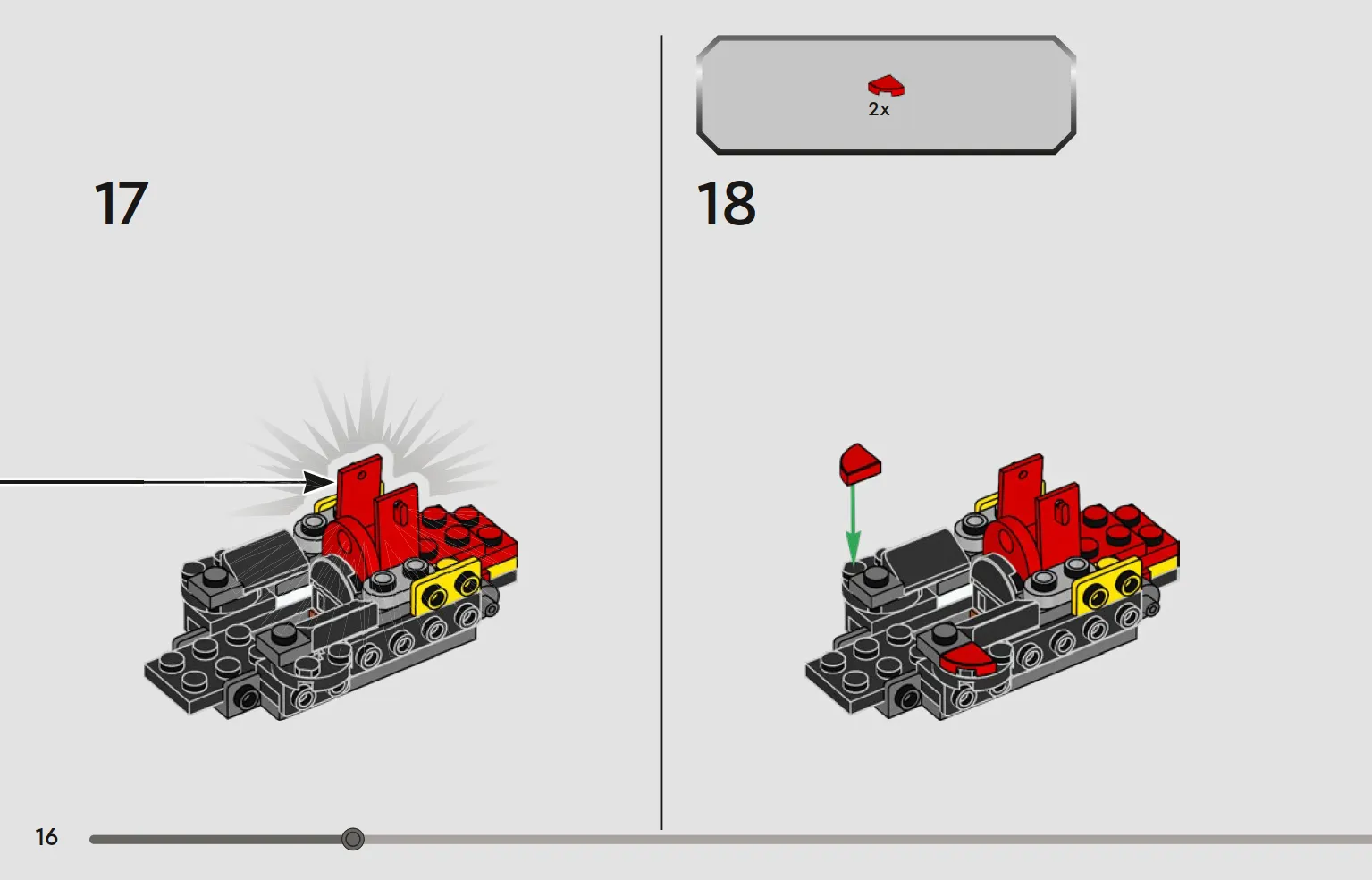 17

2x

18

16