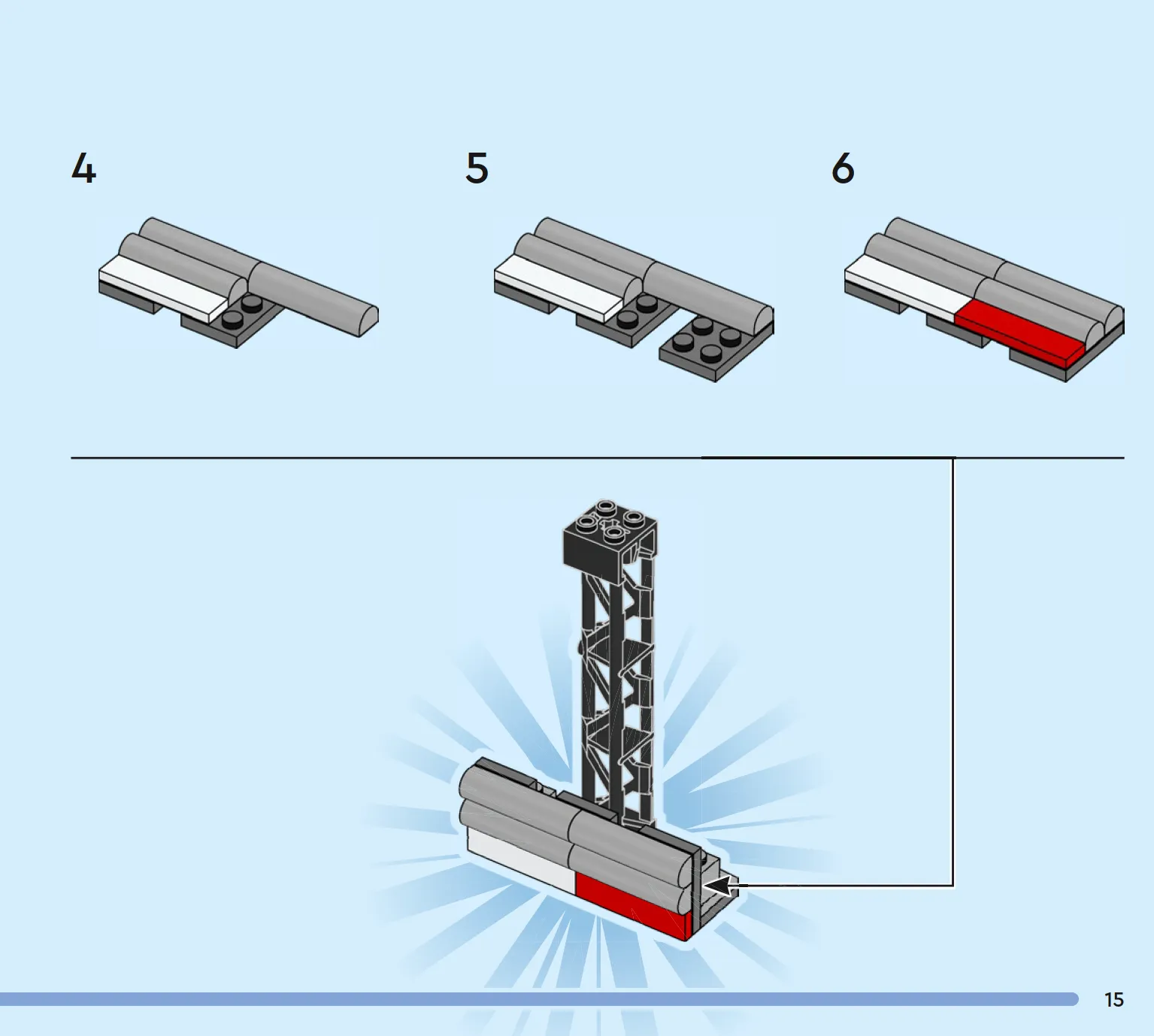 4

5

6

15