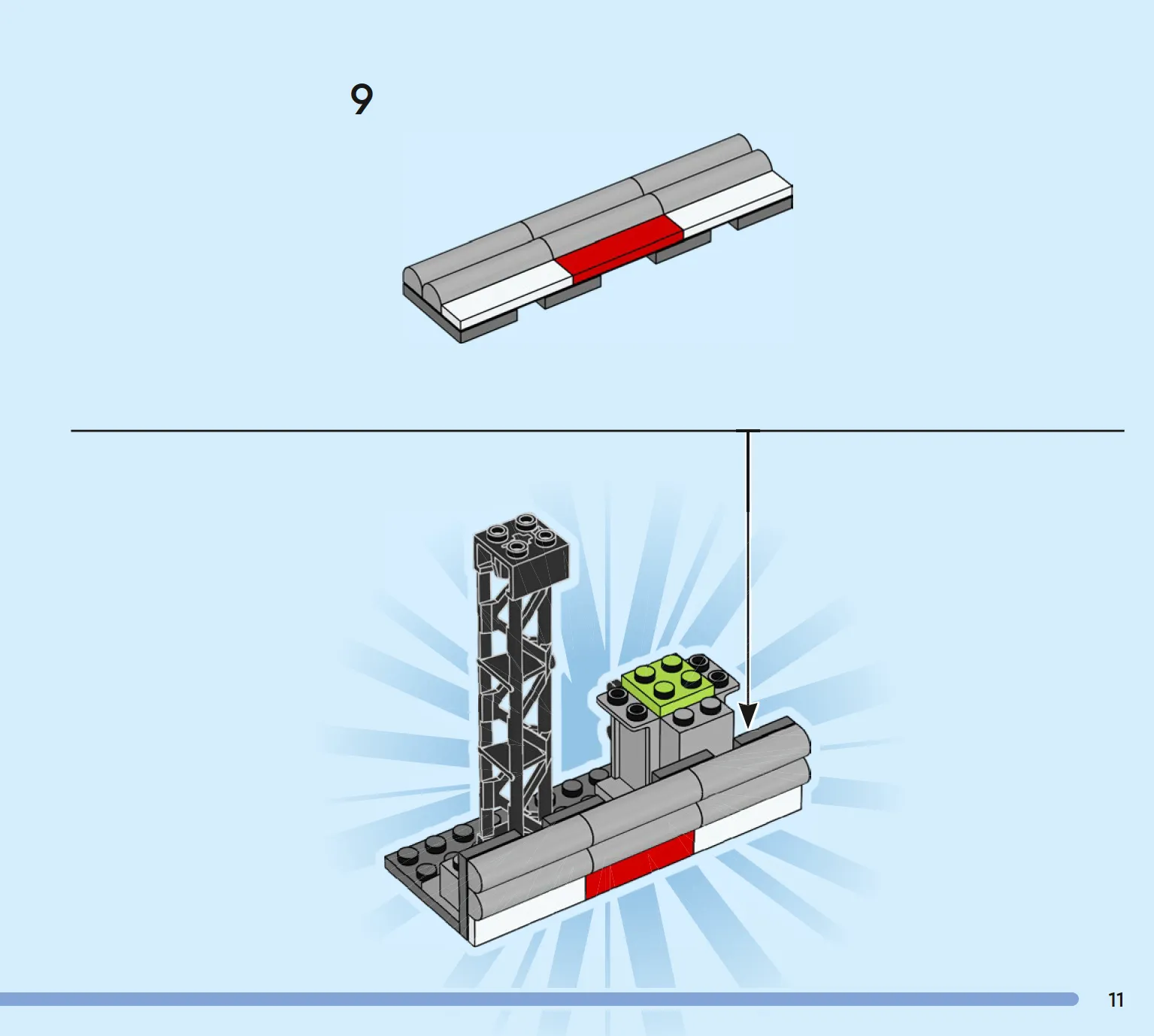 9

11