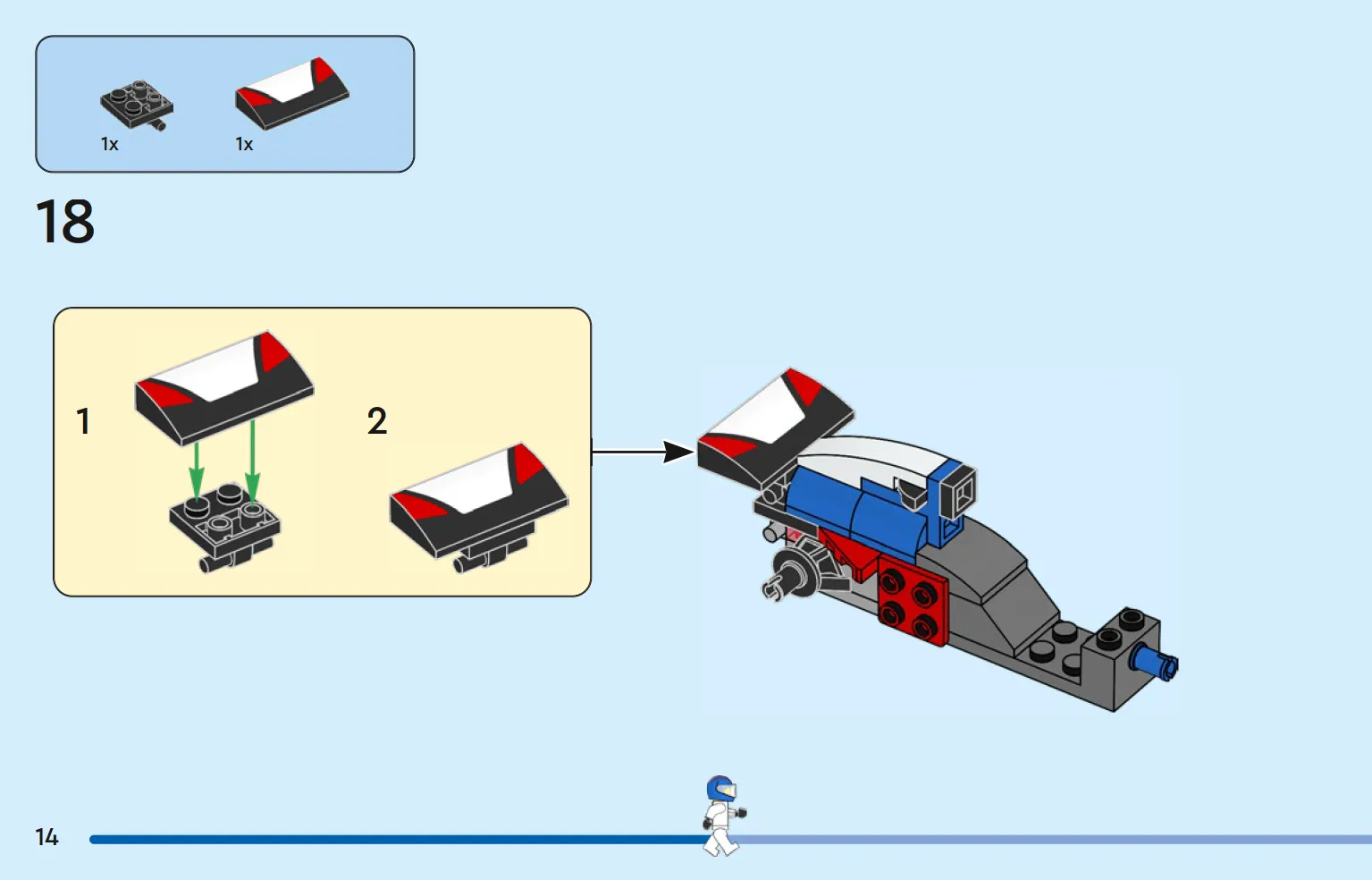 1x

1x

18

1

2

14