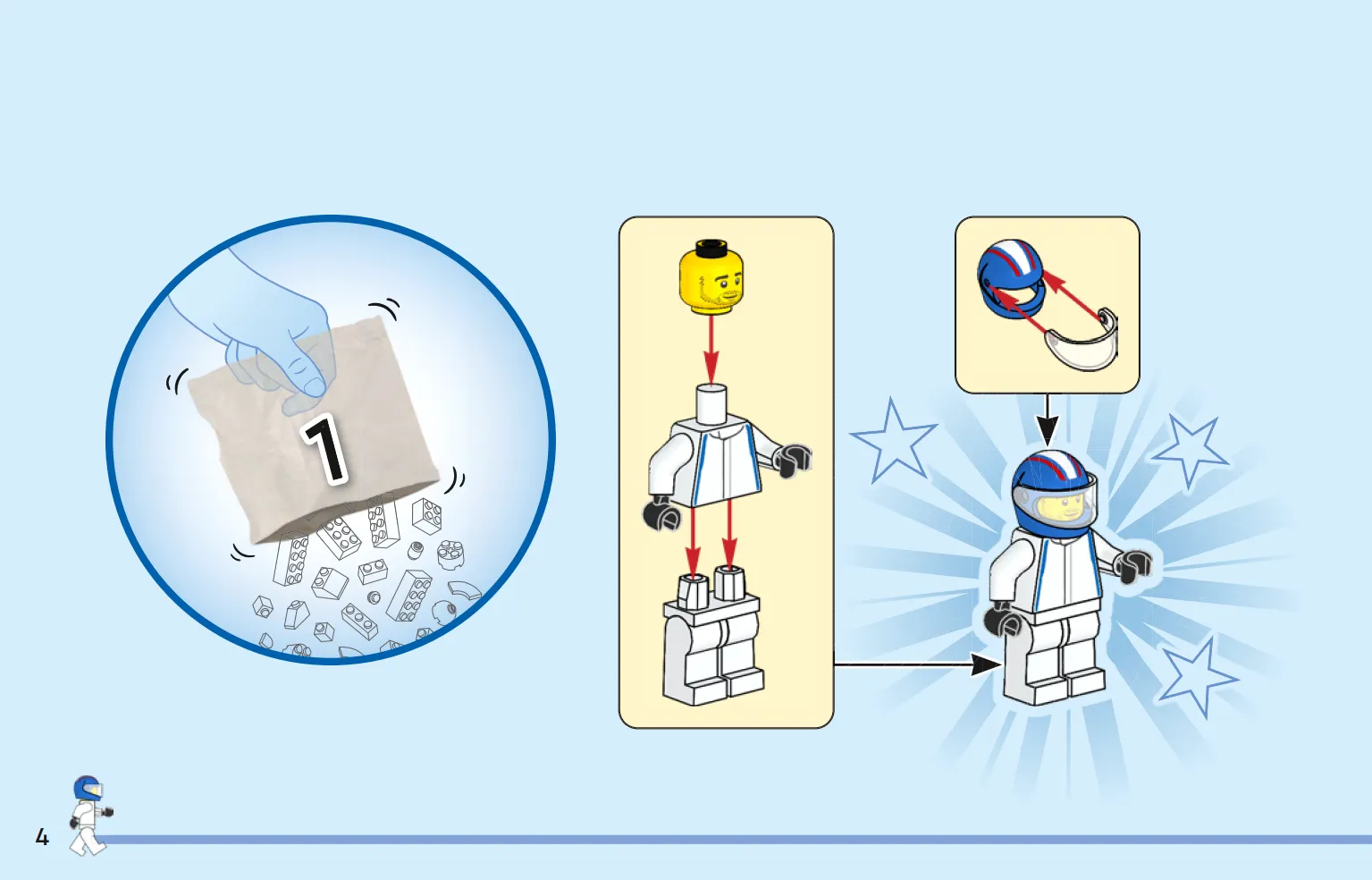 1

4