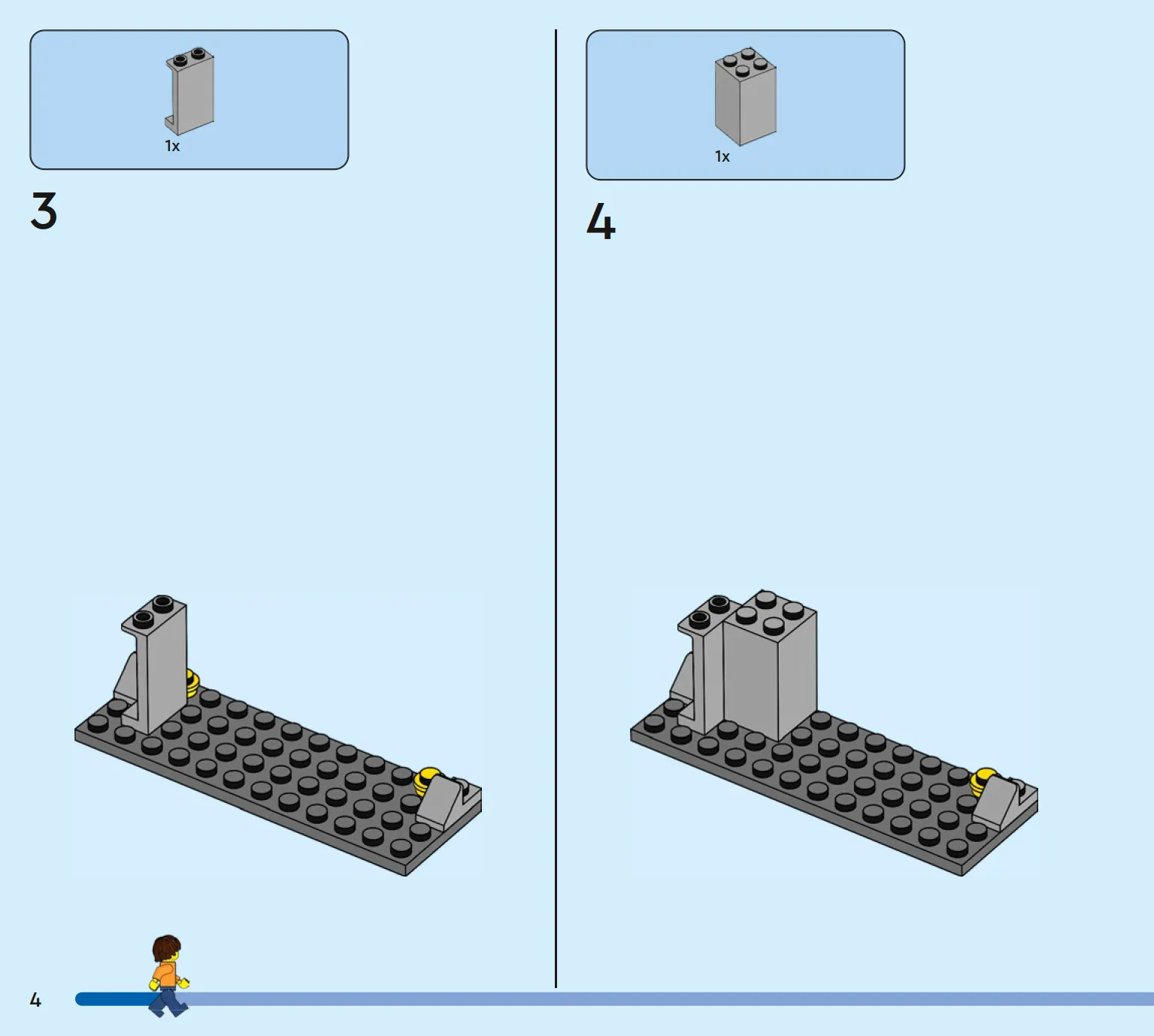 1x

3

1x

4

4