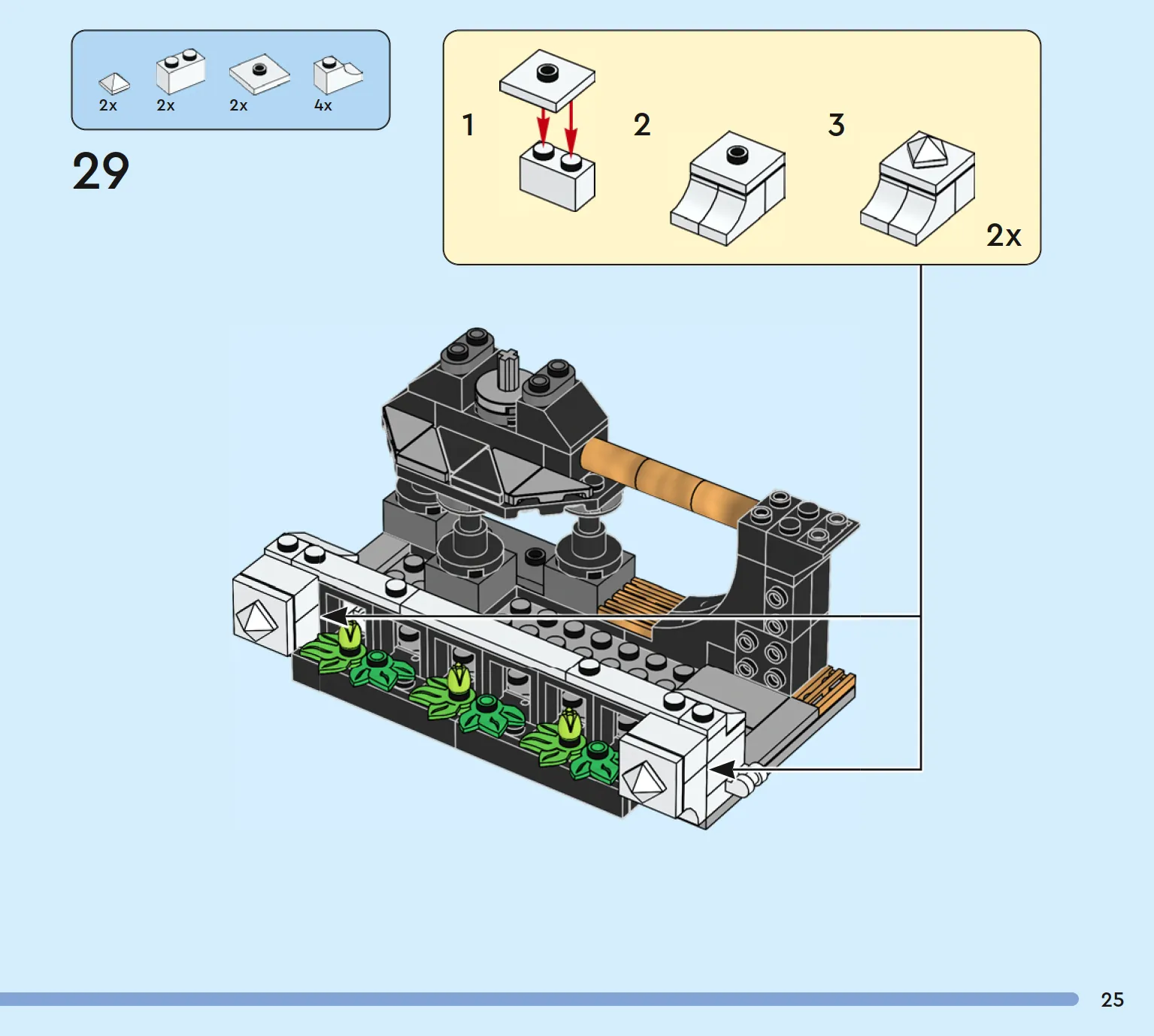 2x 2x 2x 4x

29

1

2

3

2x

25