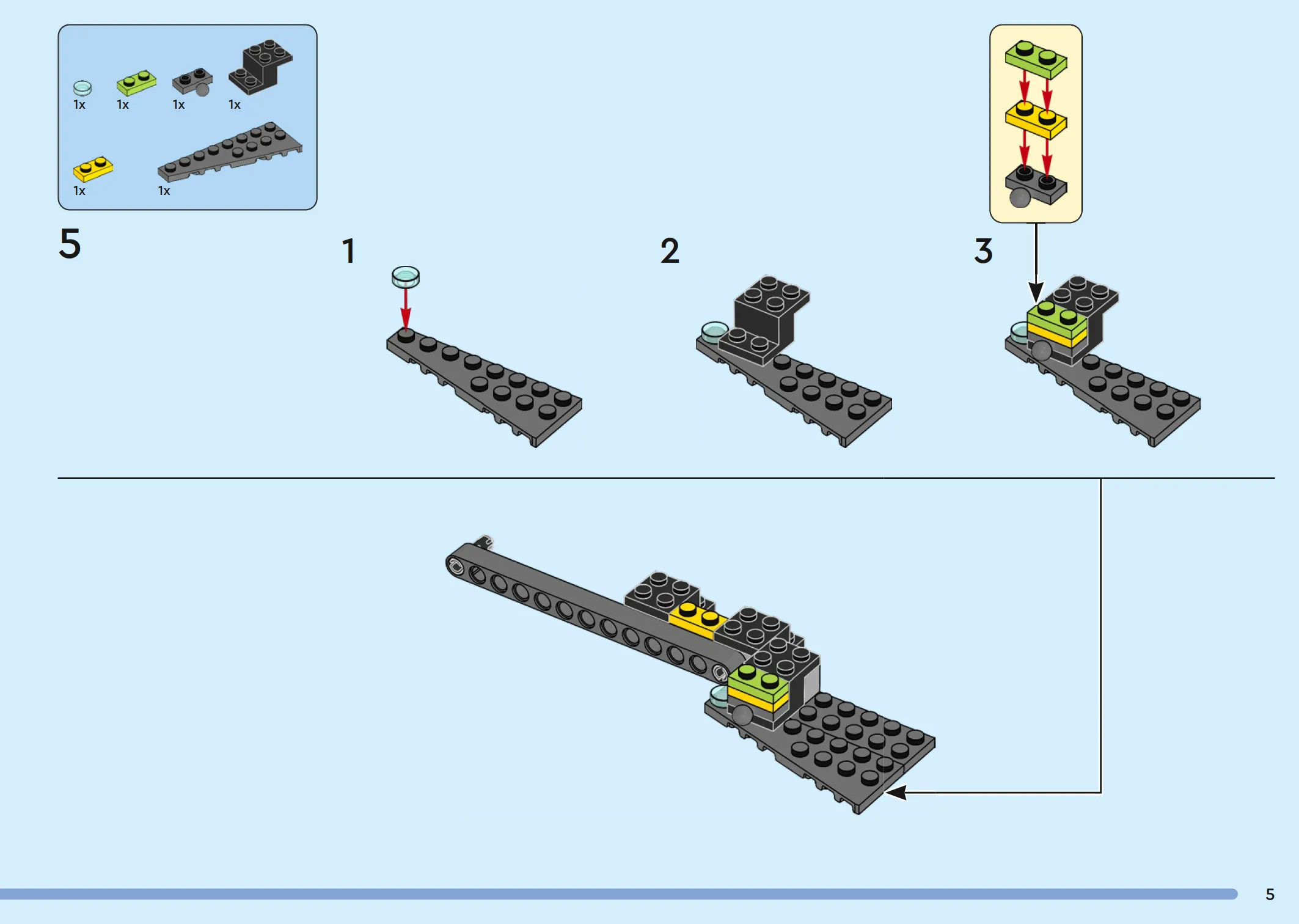 1x 1x 1x 1x

1x 1x

5

1

2

3

5