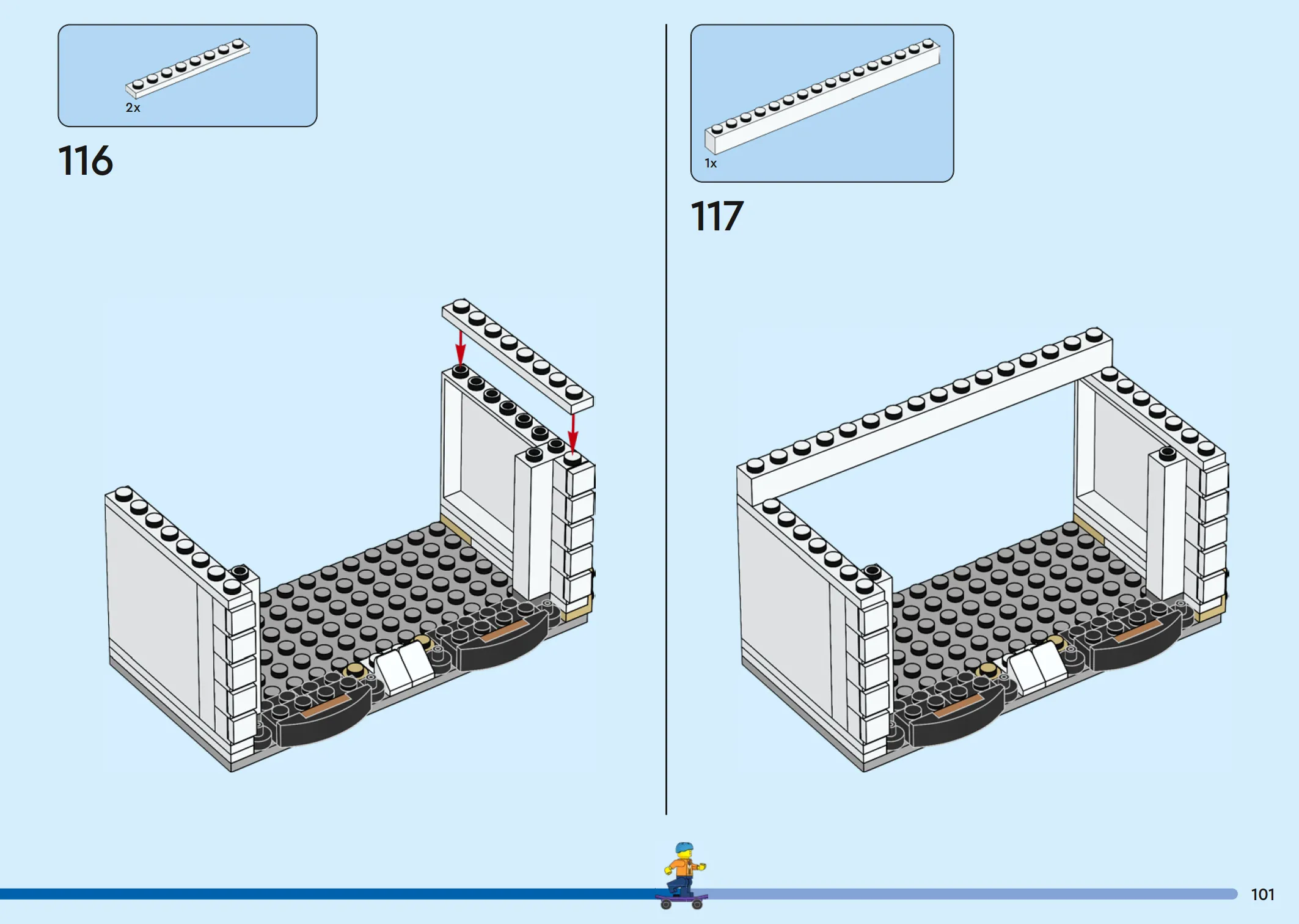 2x

116

1x

117

101