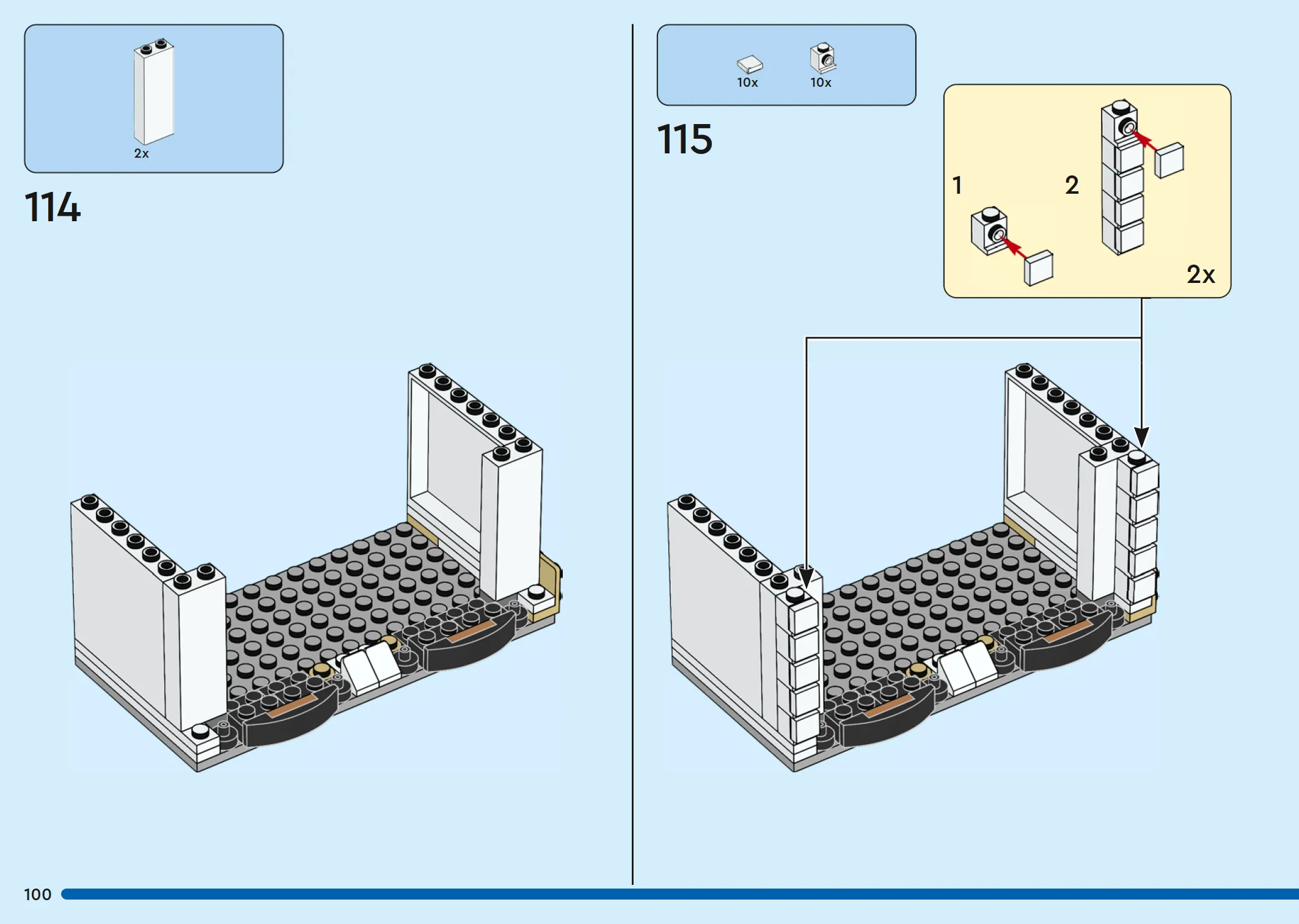 2x

114

10x 10x

115

1

2

2x

100