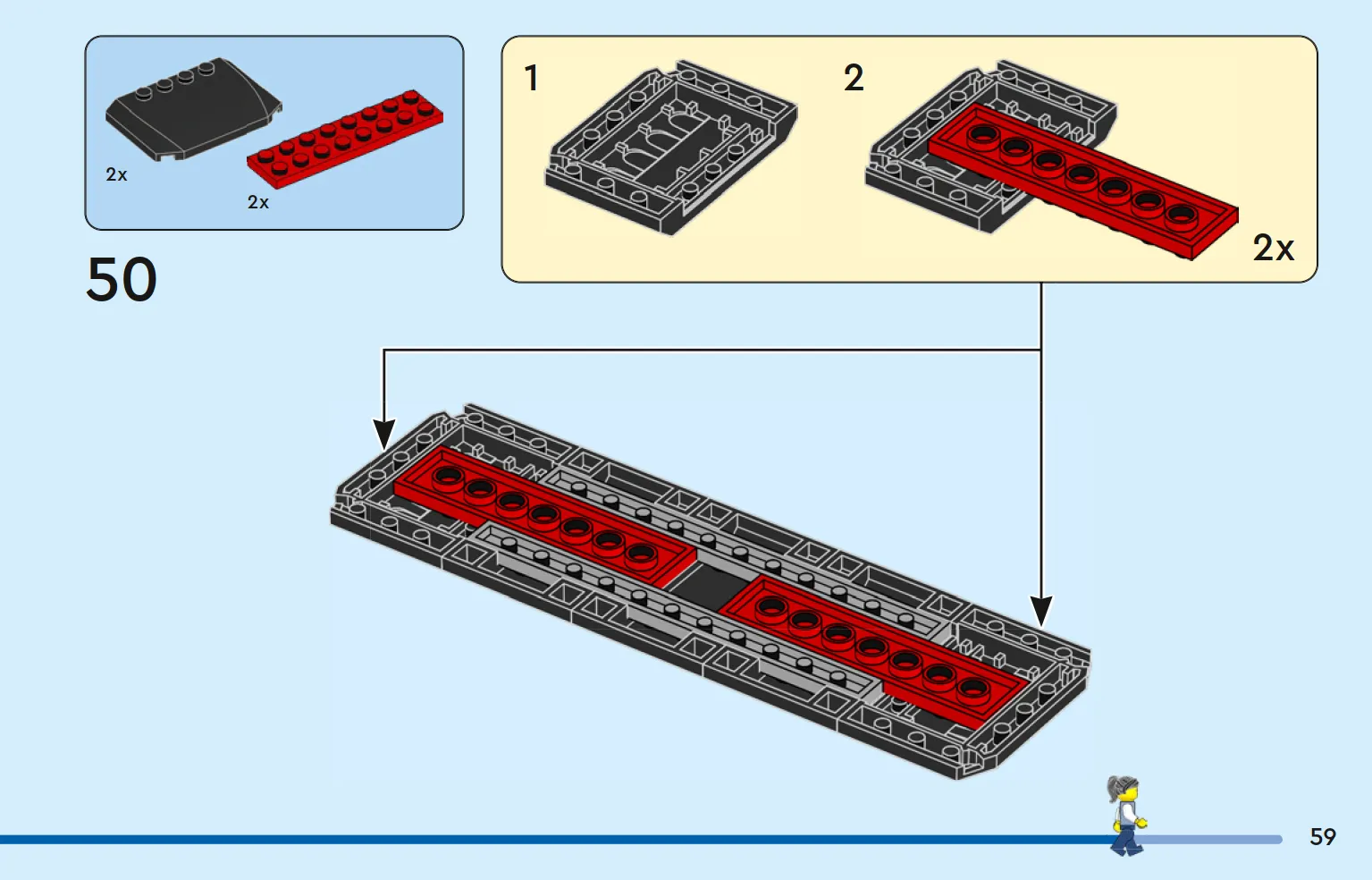 2x
2x

50

1
2
2x

59