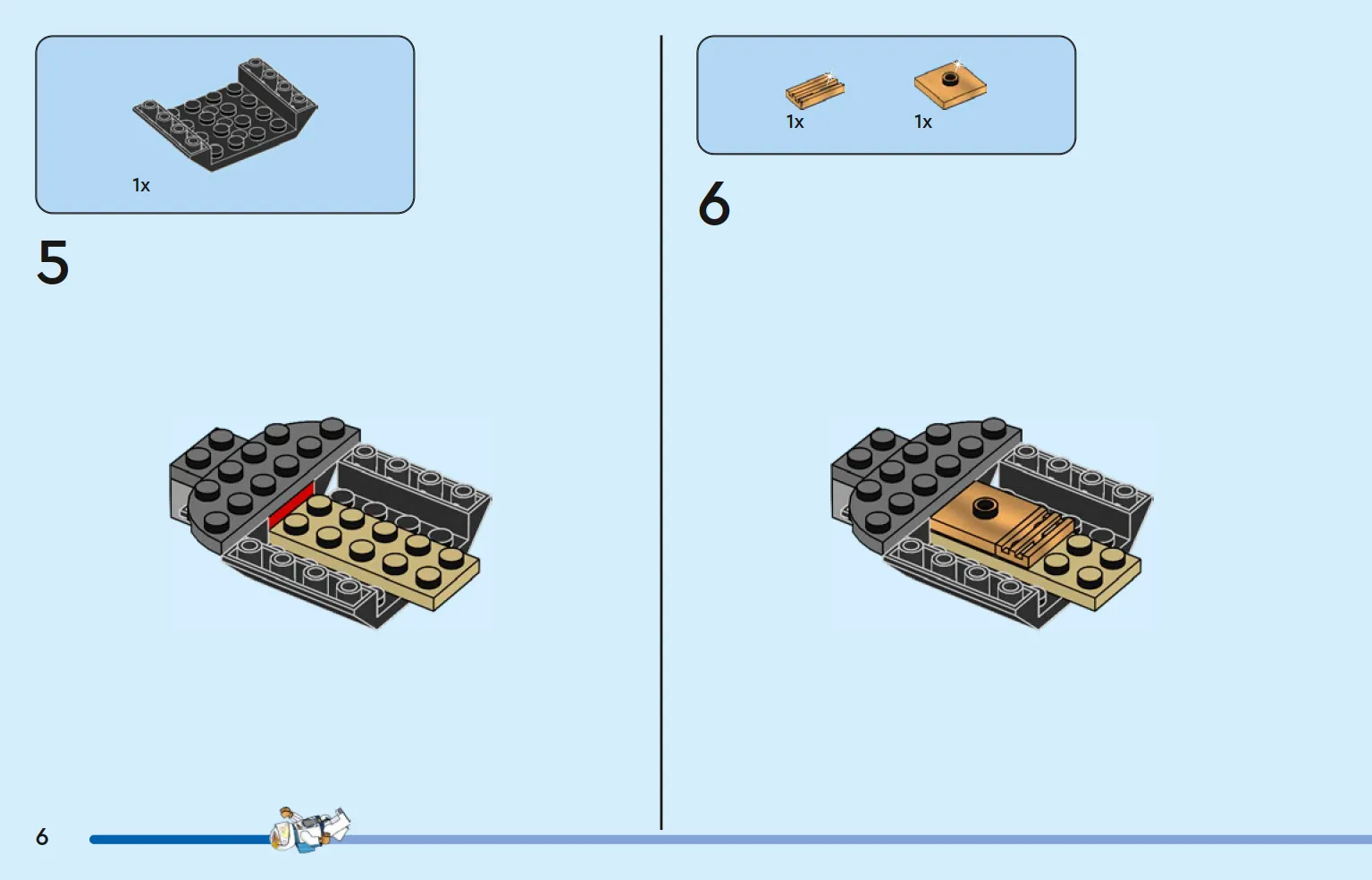 1x

5

1x 1x

6

6