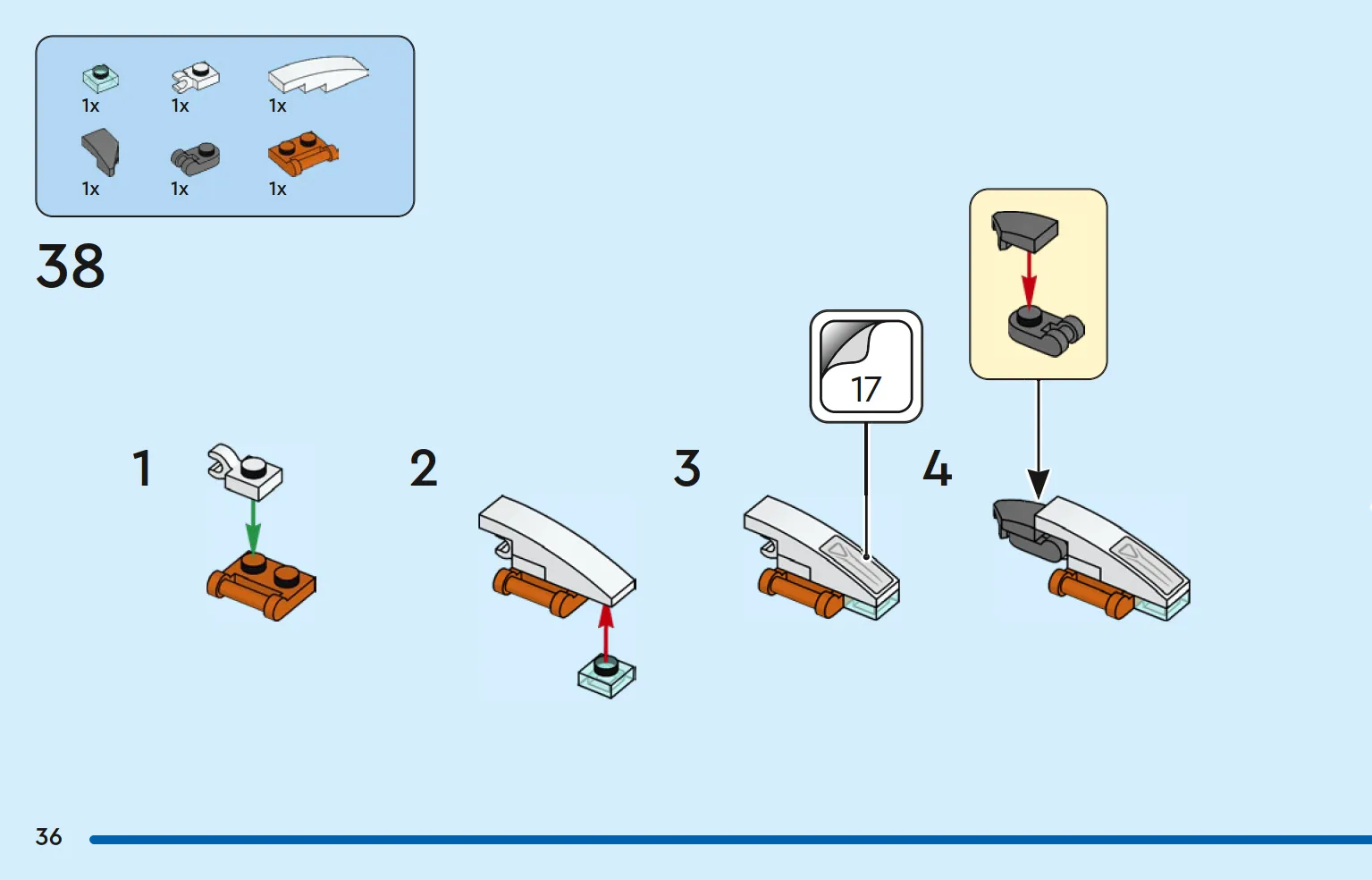 1x 1x 1x
1x 1x 1x

38

1

2

3

17

4

36