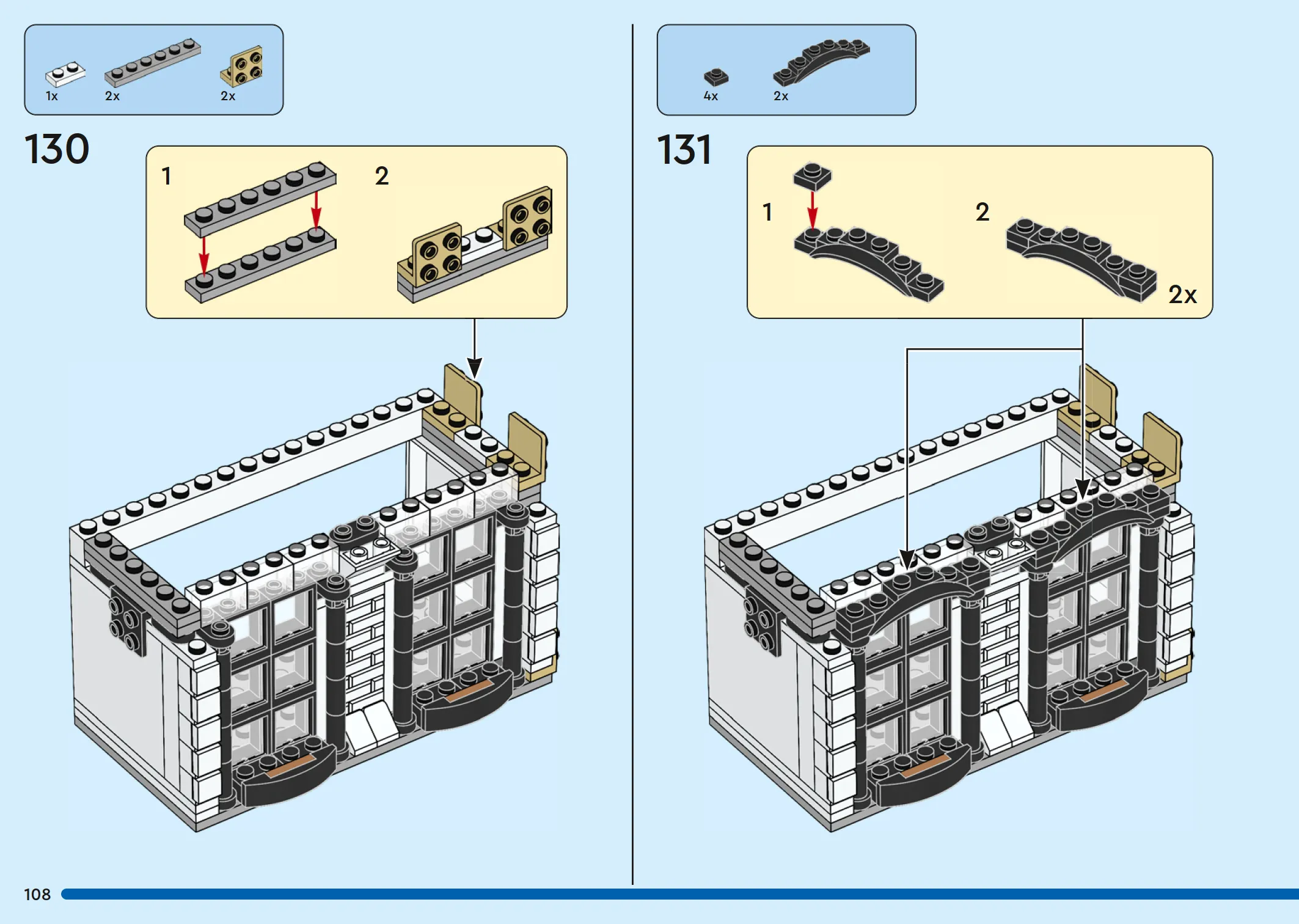 1x 2x 2x

130

1

2

4x 2x

131

1

2

2x

108