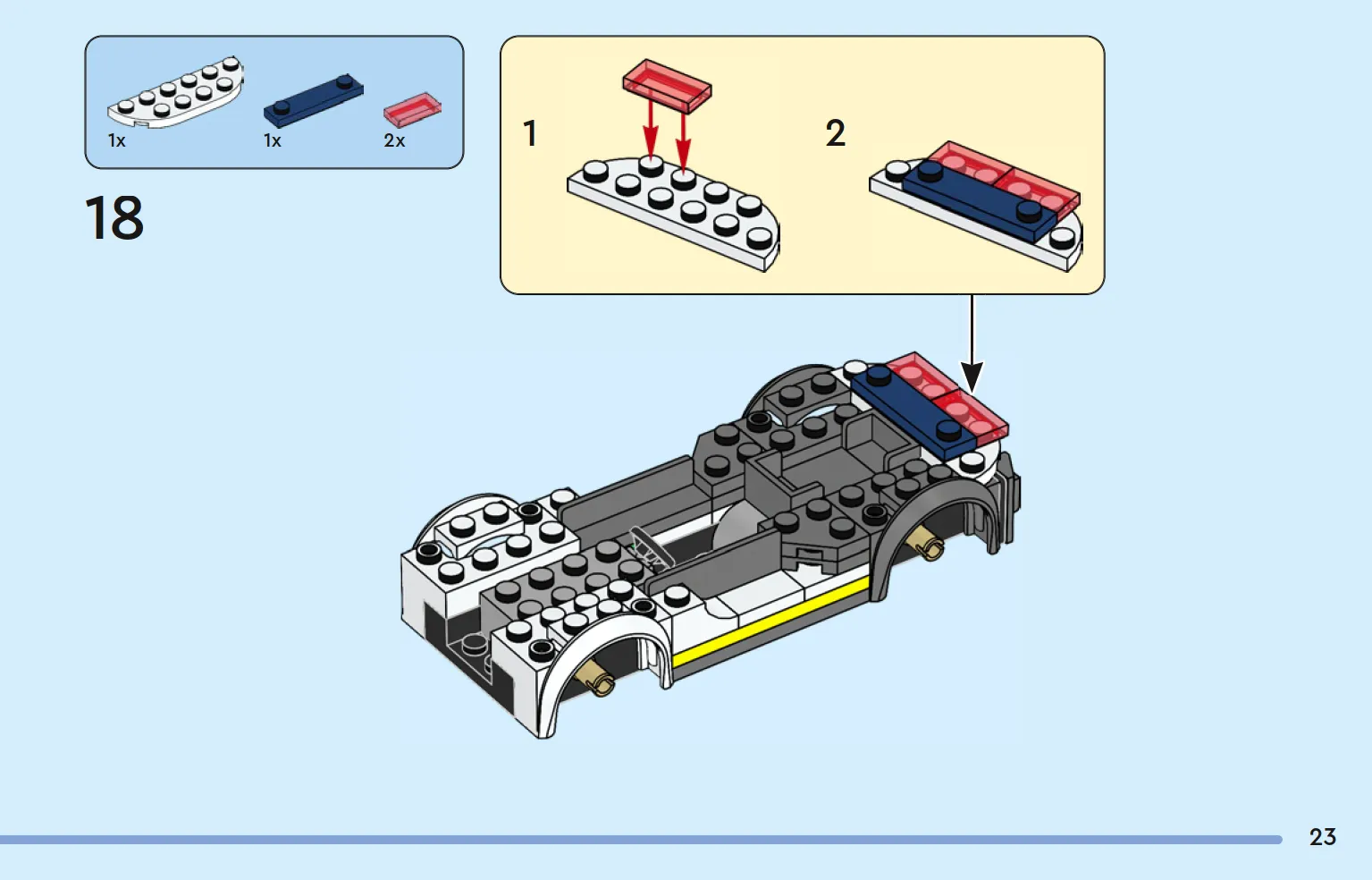 1x
1x
2x

18

1

2

23