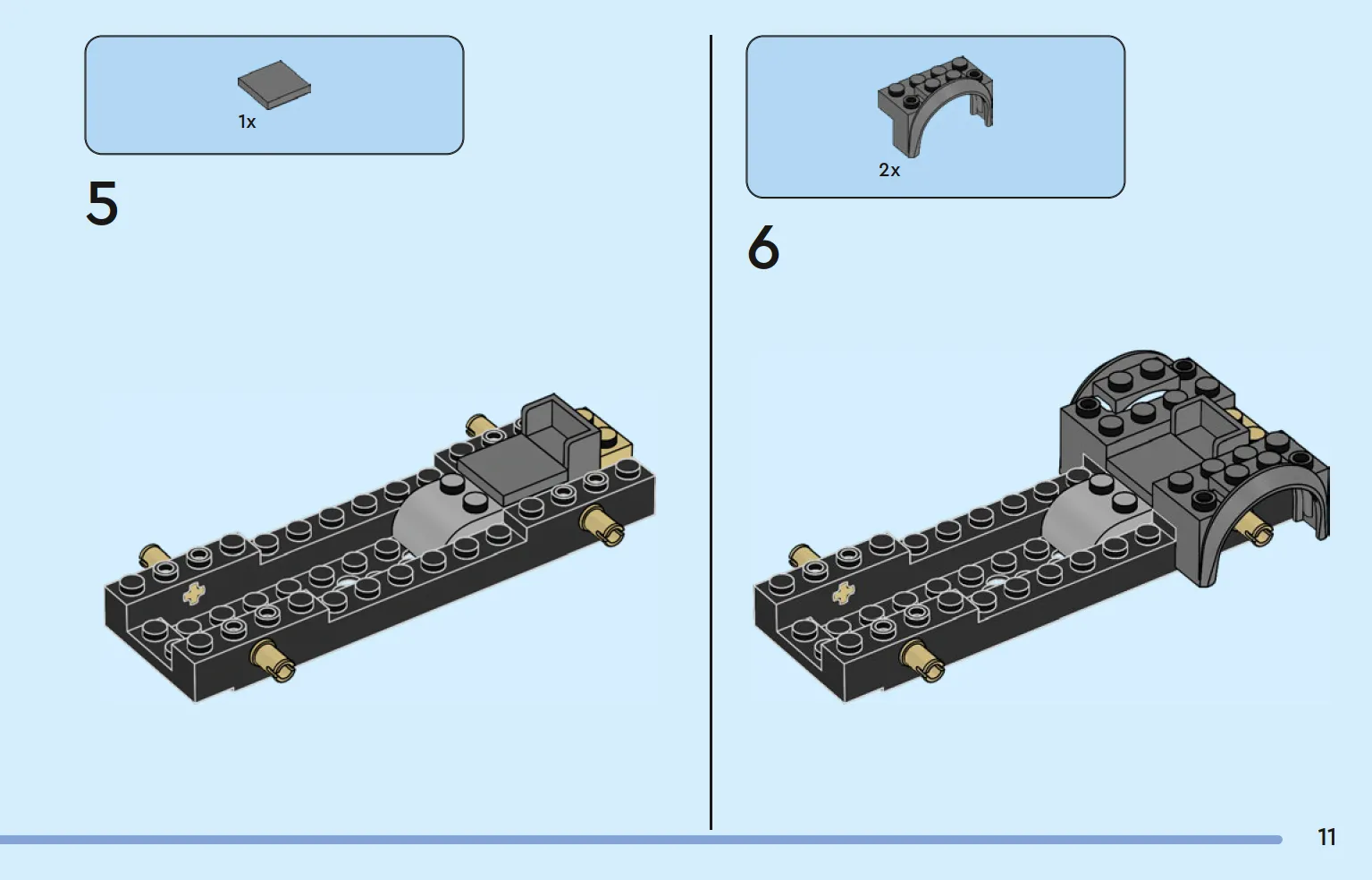 1x

5

2x

6

11