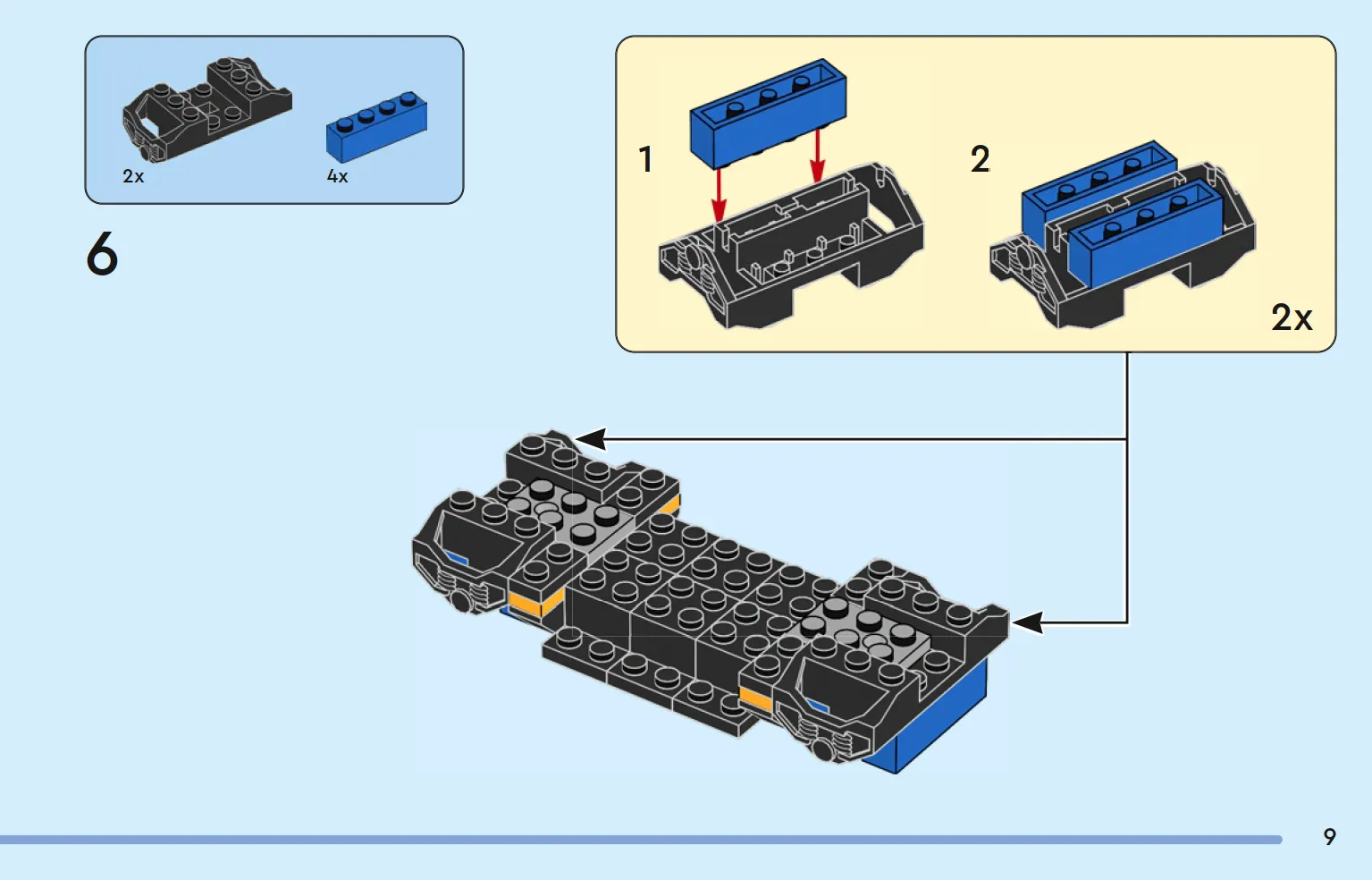 2x

4x

6

1

2

2x

9