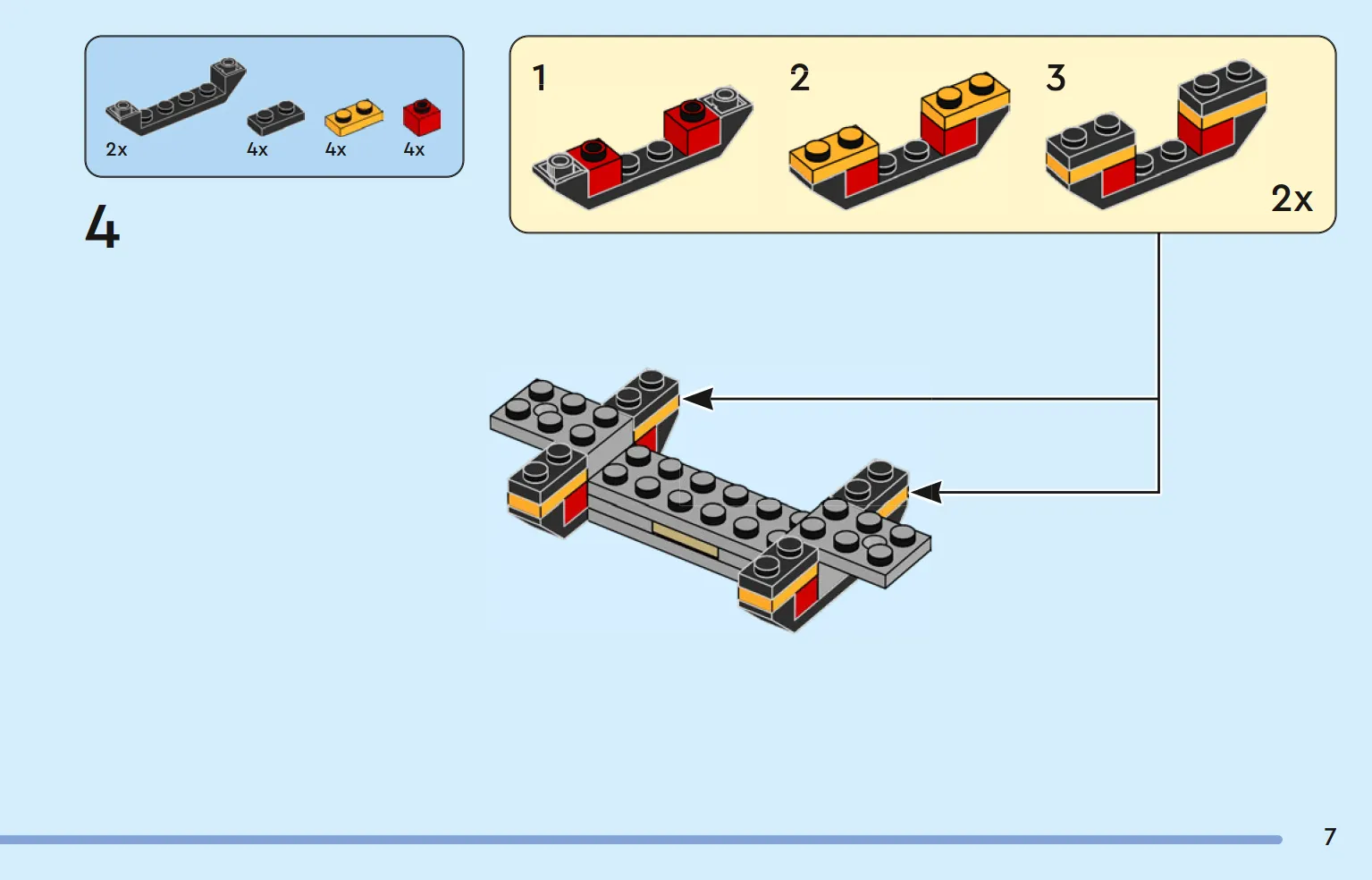 2x 4x 4x 4x

4

1 2 3

2x

7